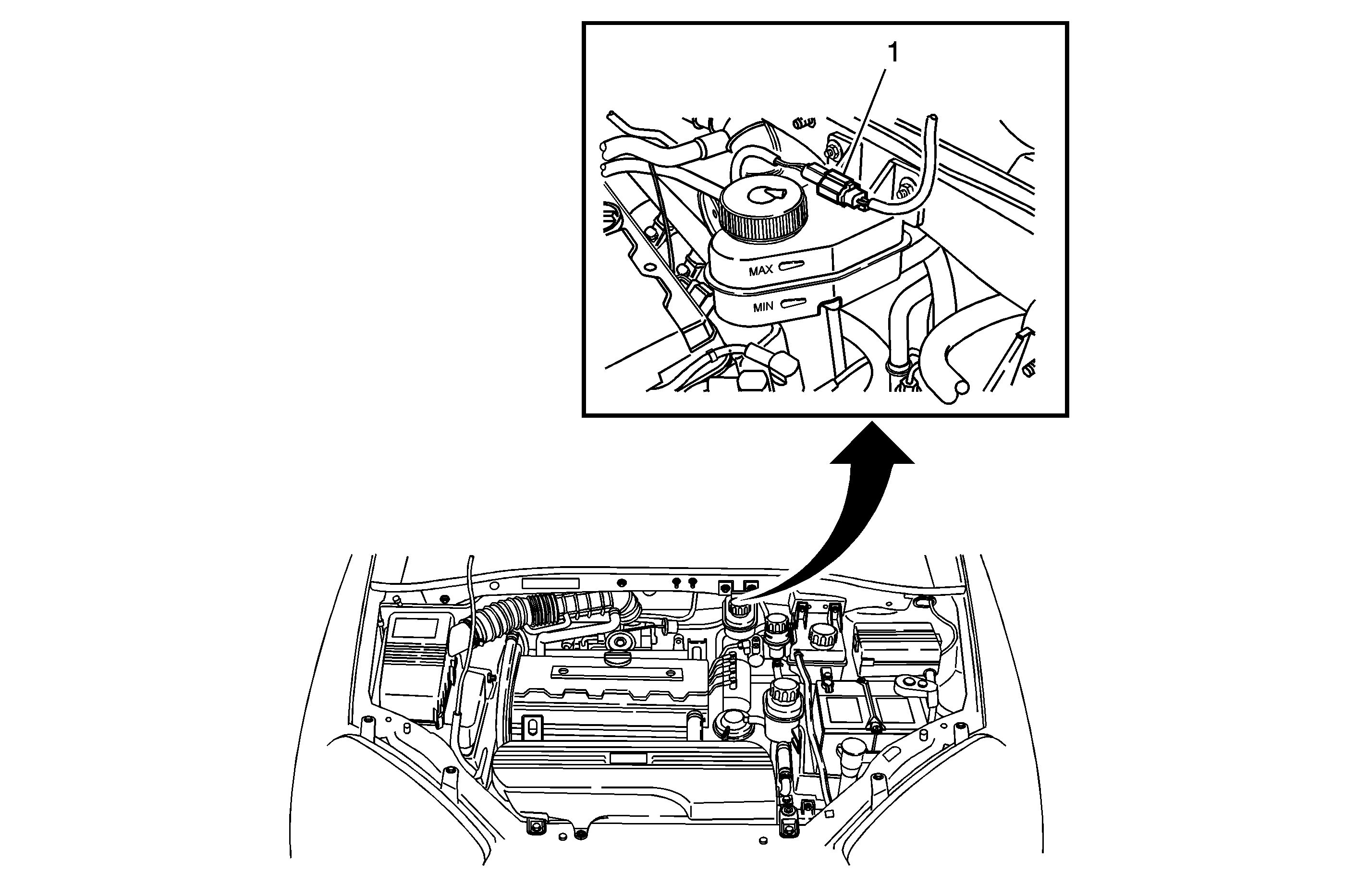 1

MAX

MIN