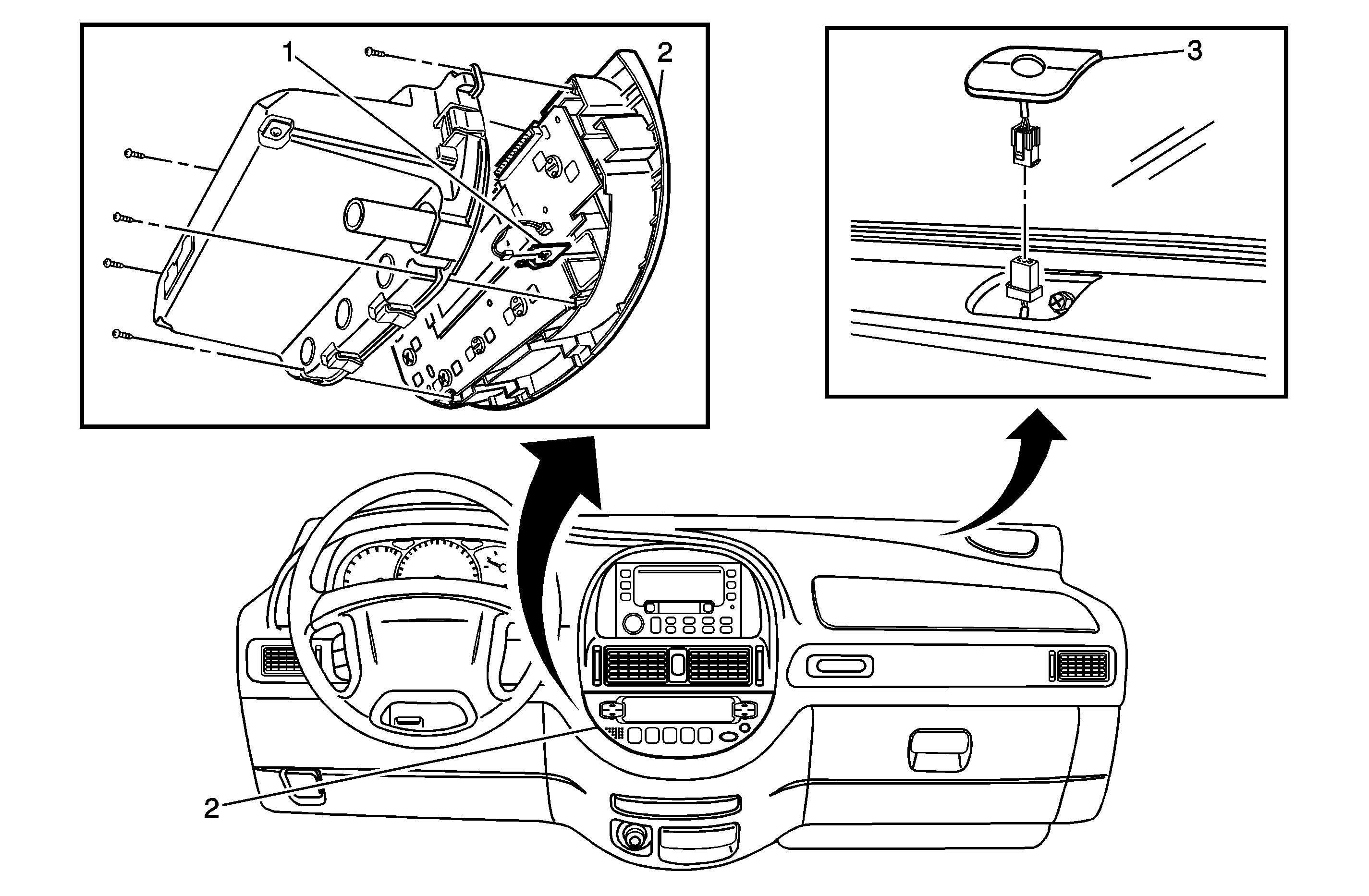 1
2
3
2