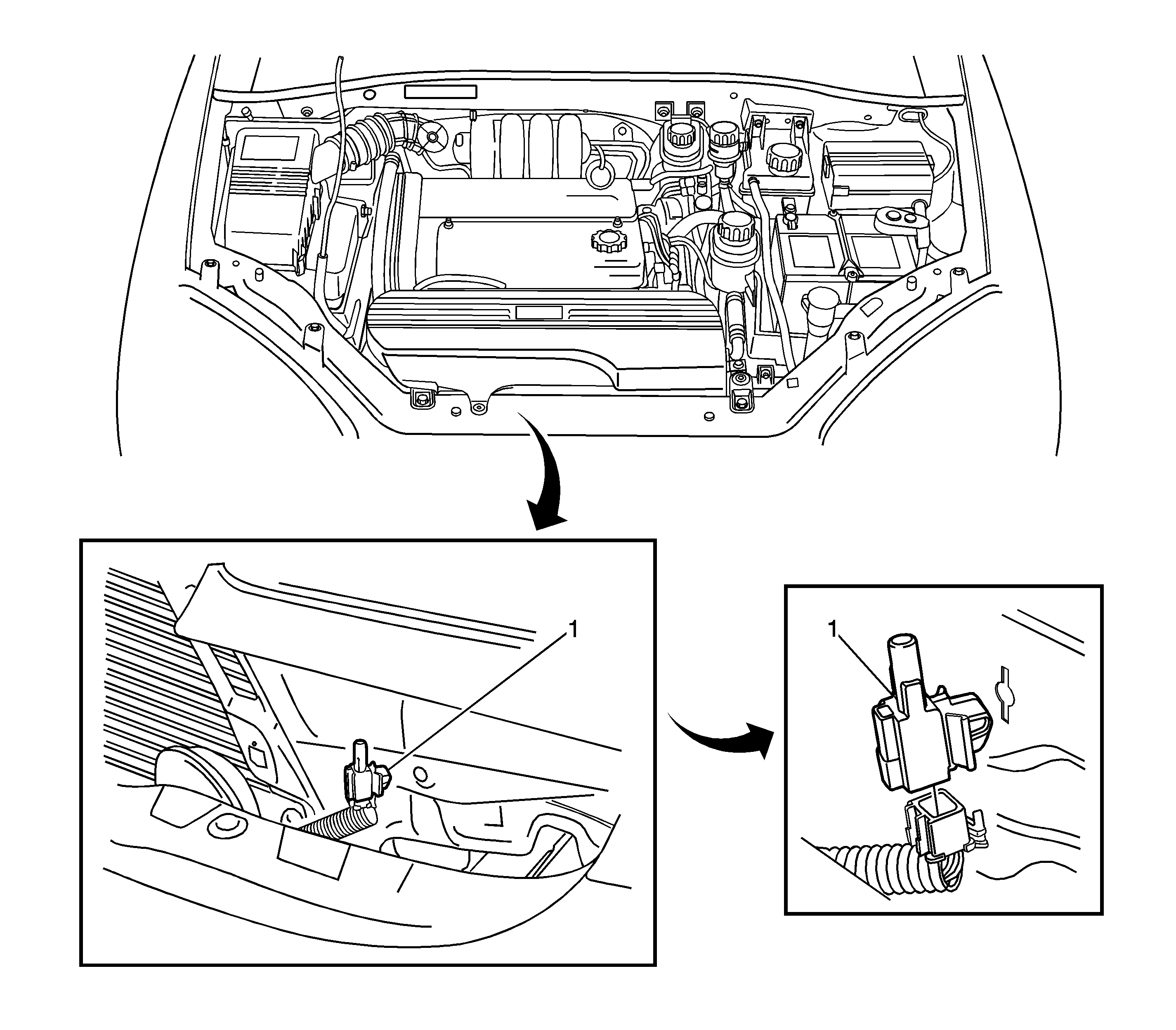 1

1