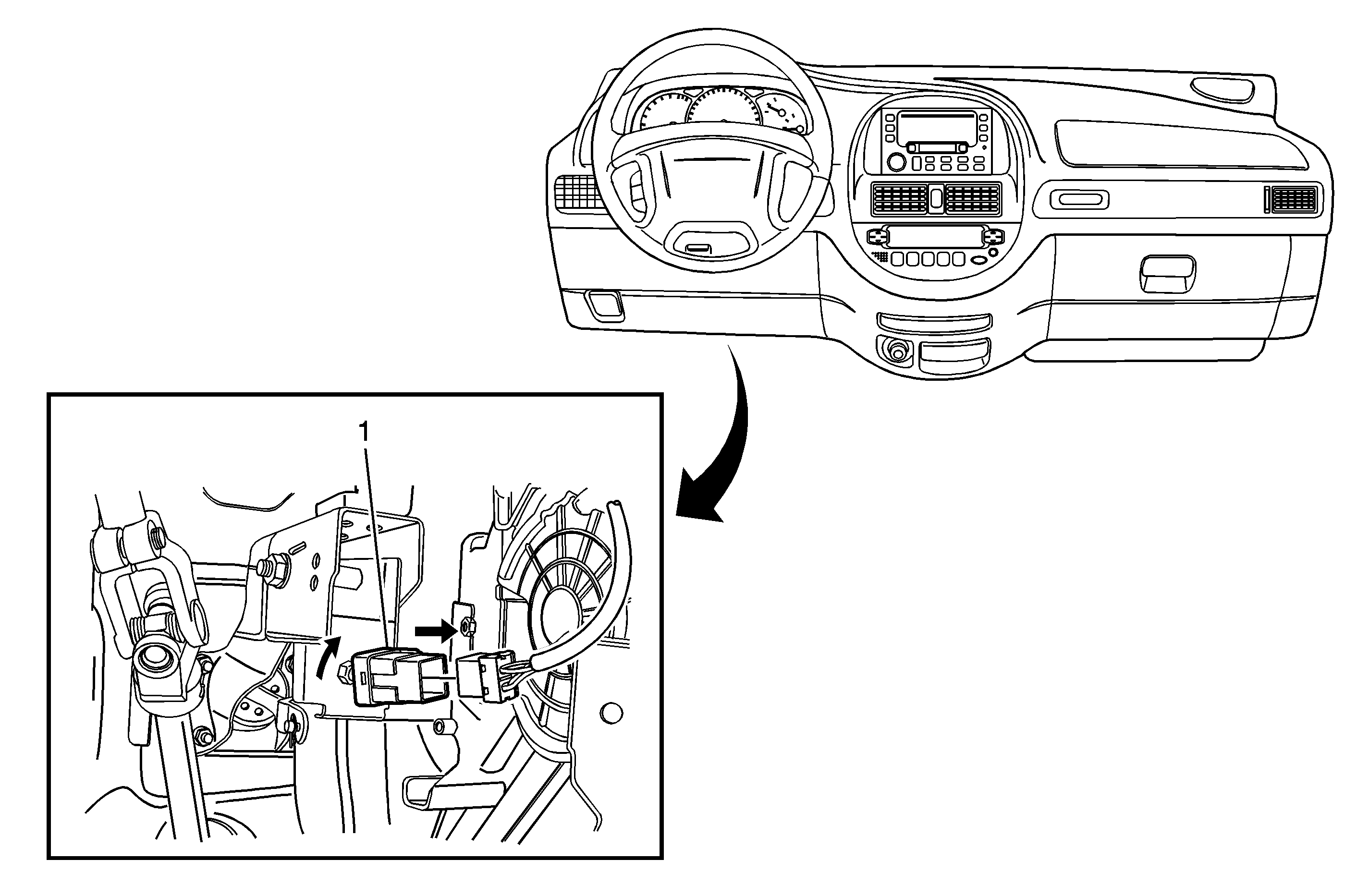 1