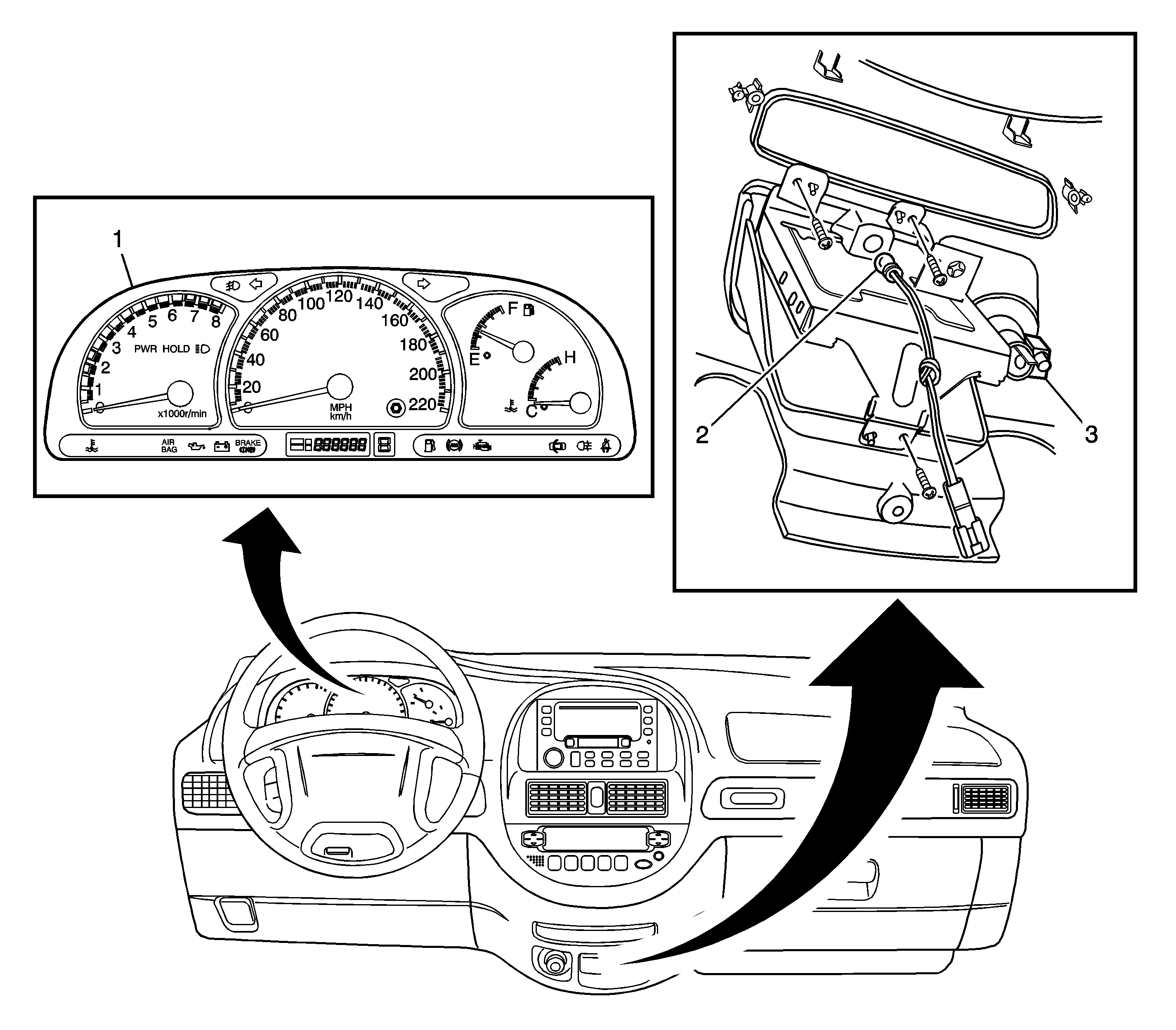 1

1 2 3 4 5 6 7 8

PWR HOLD

x1000r/min

20 40 60 80 100 120 140 160 180 200 220

MPH
km/h

F E H C

AIR BAG

BRAKE

888888

8

2

3