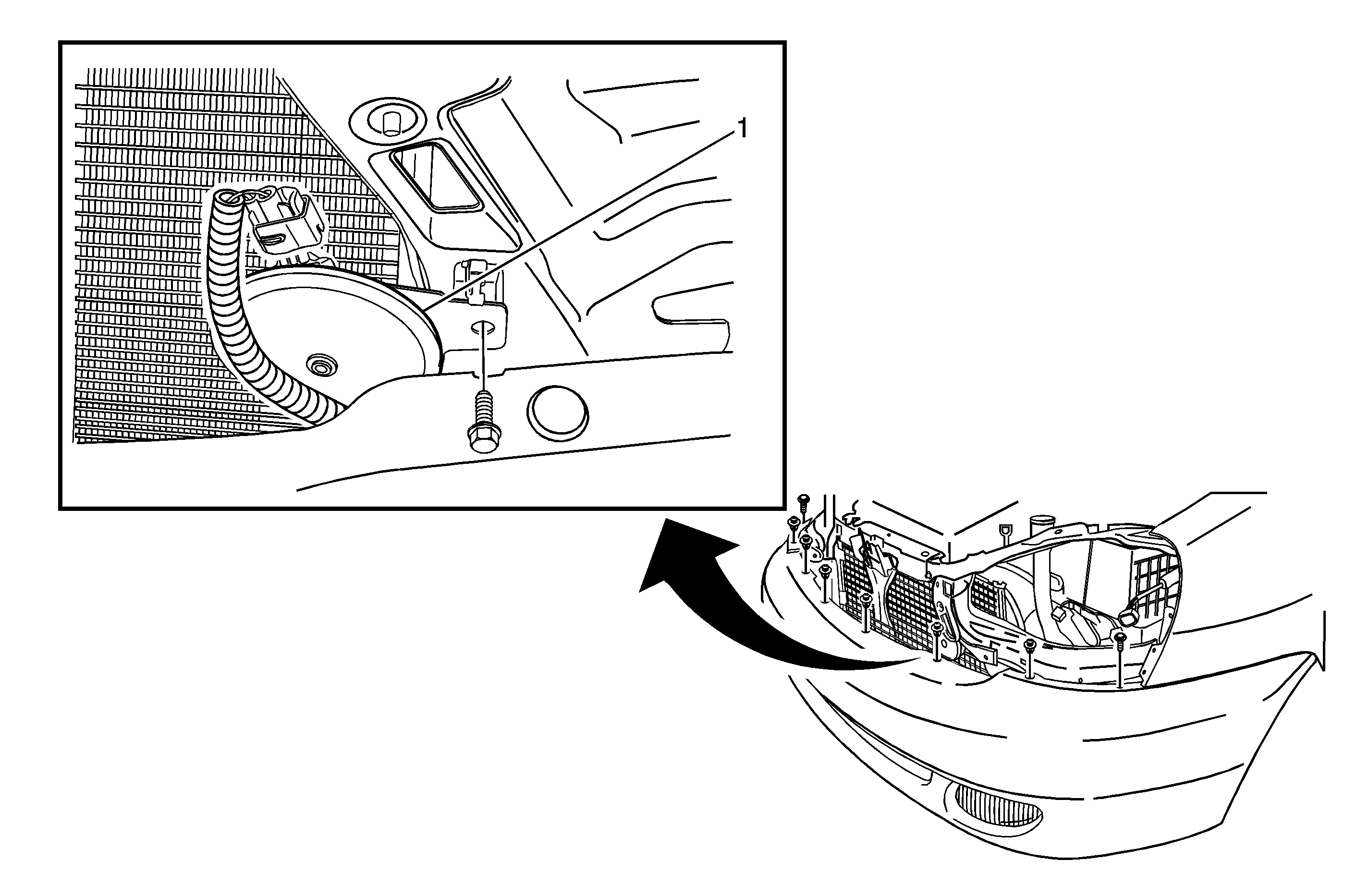 1