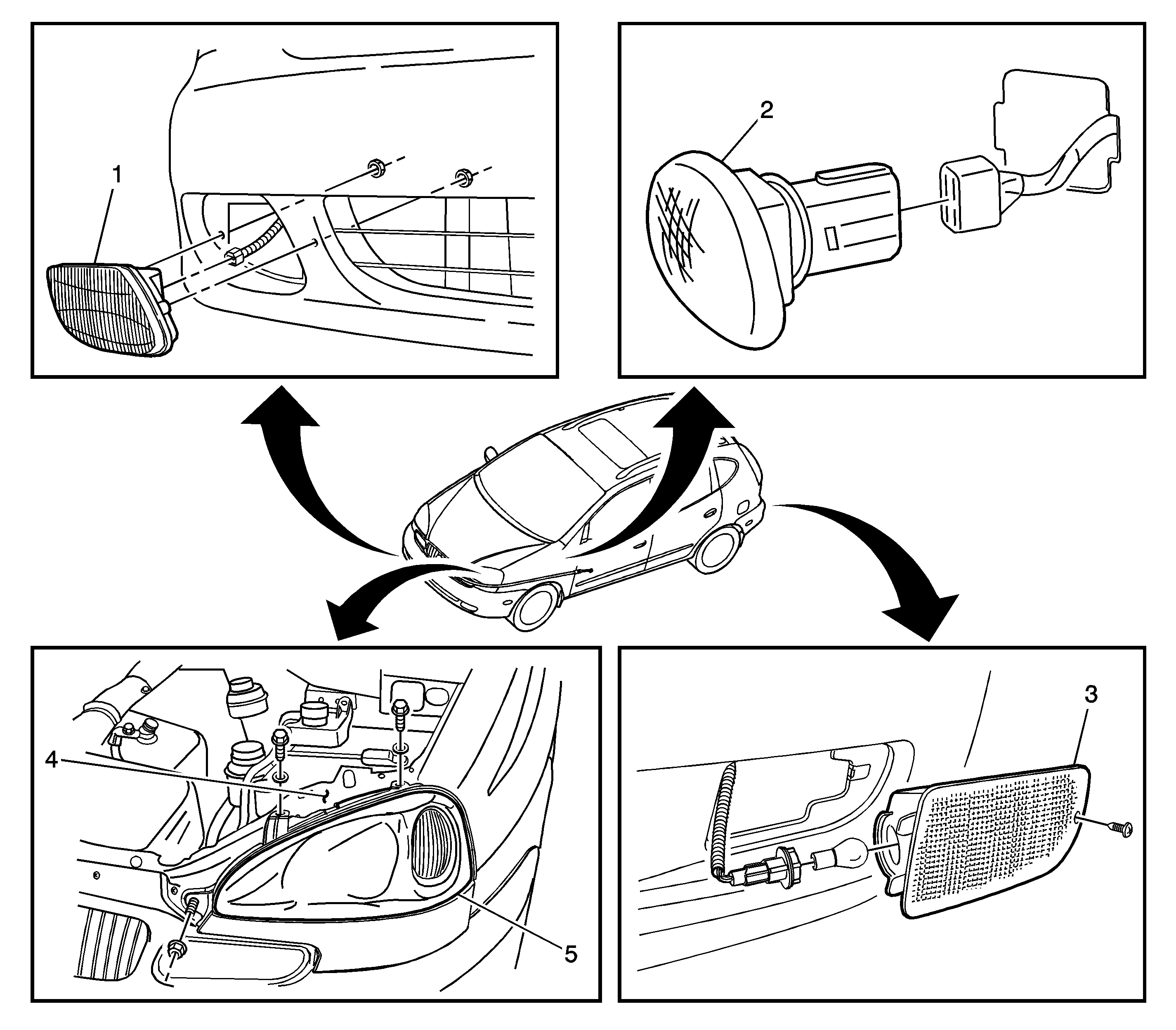 1
2
4
5
3