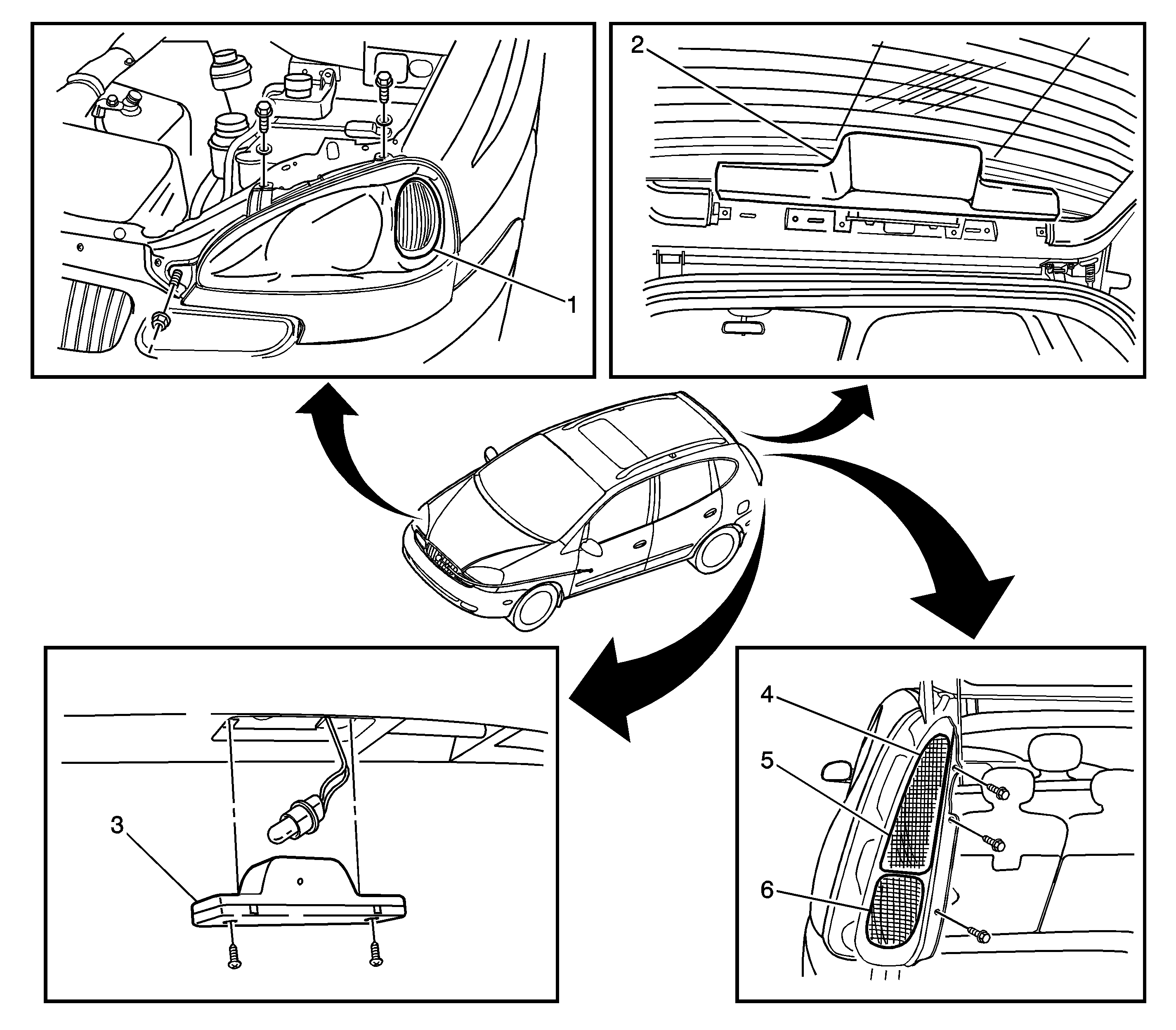 1

2

3

4
5
6