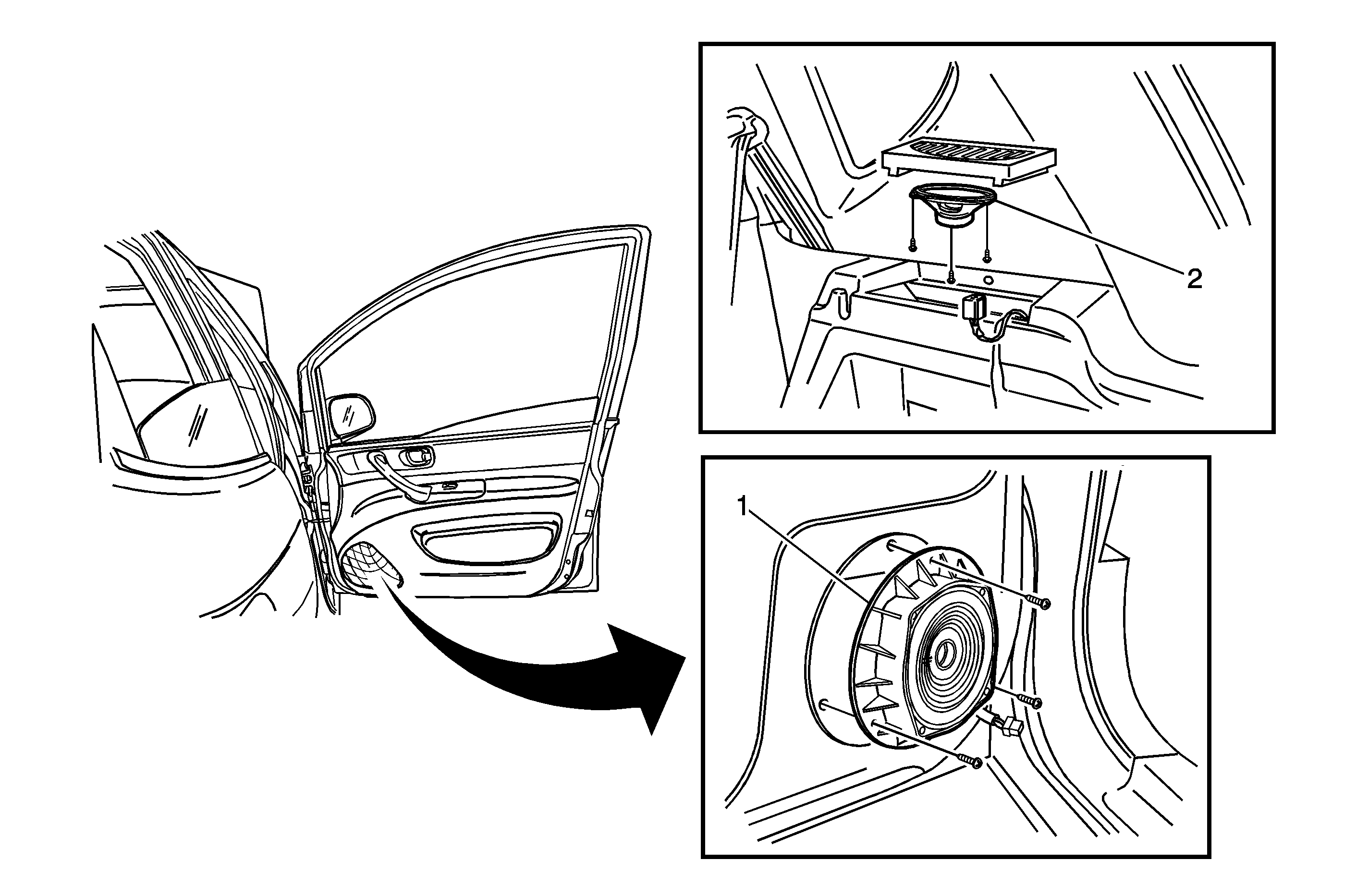 2

1