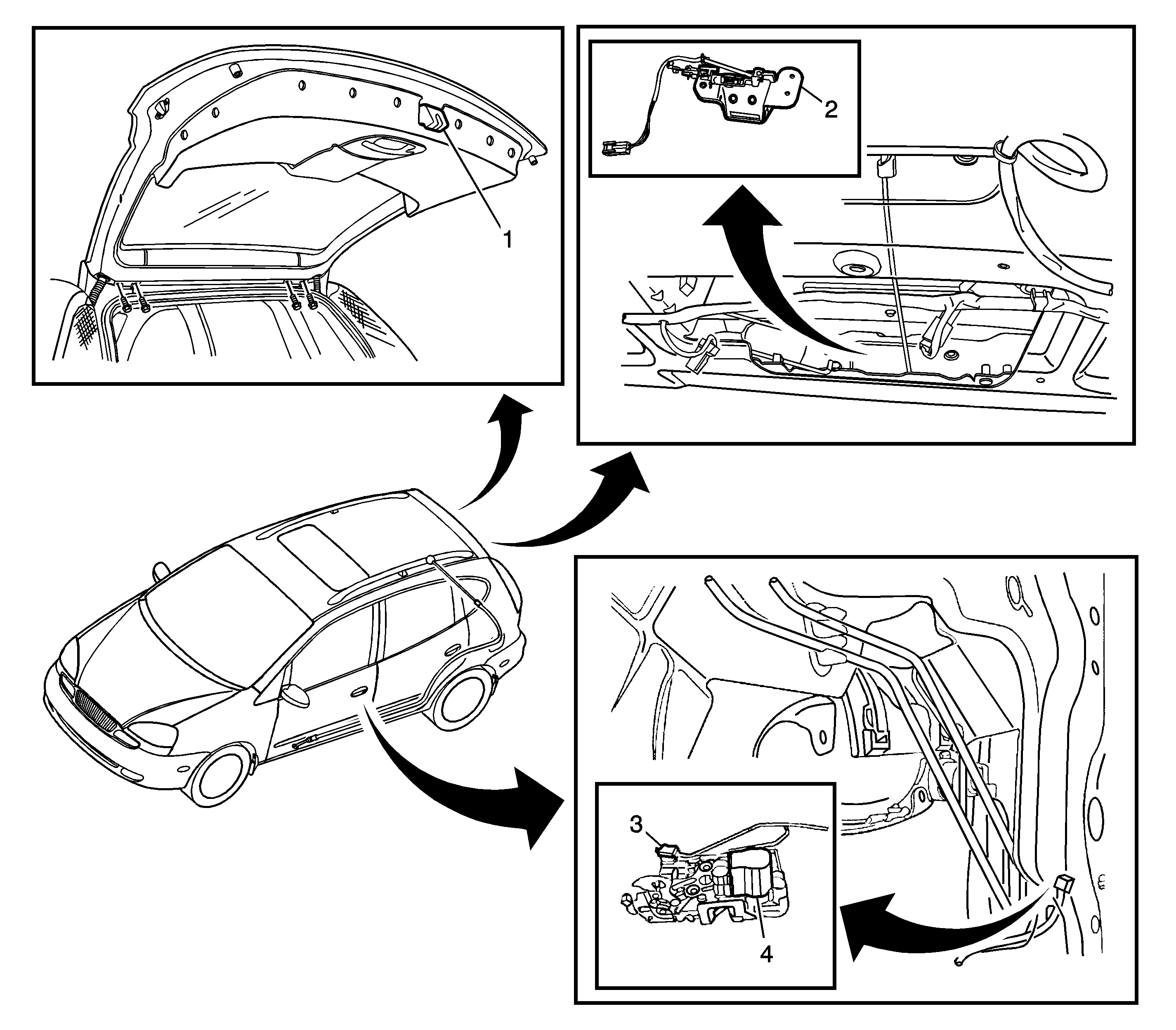 1

2

3

4