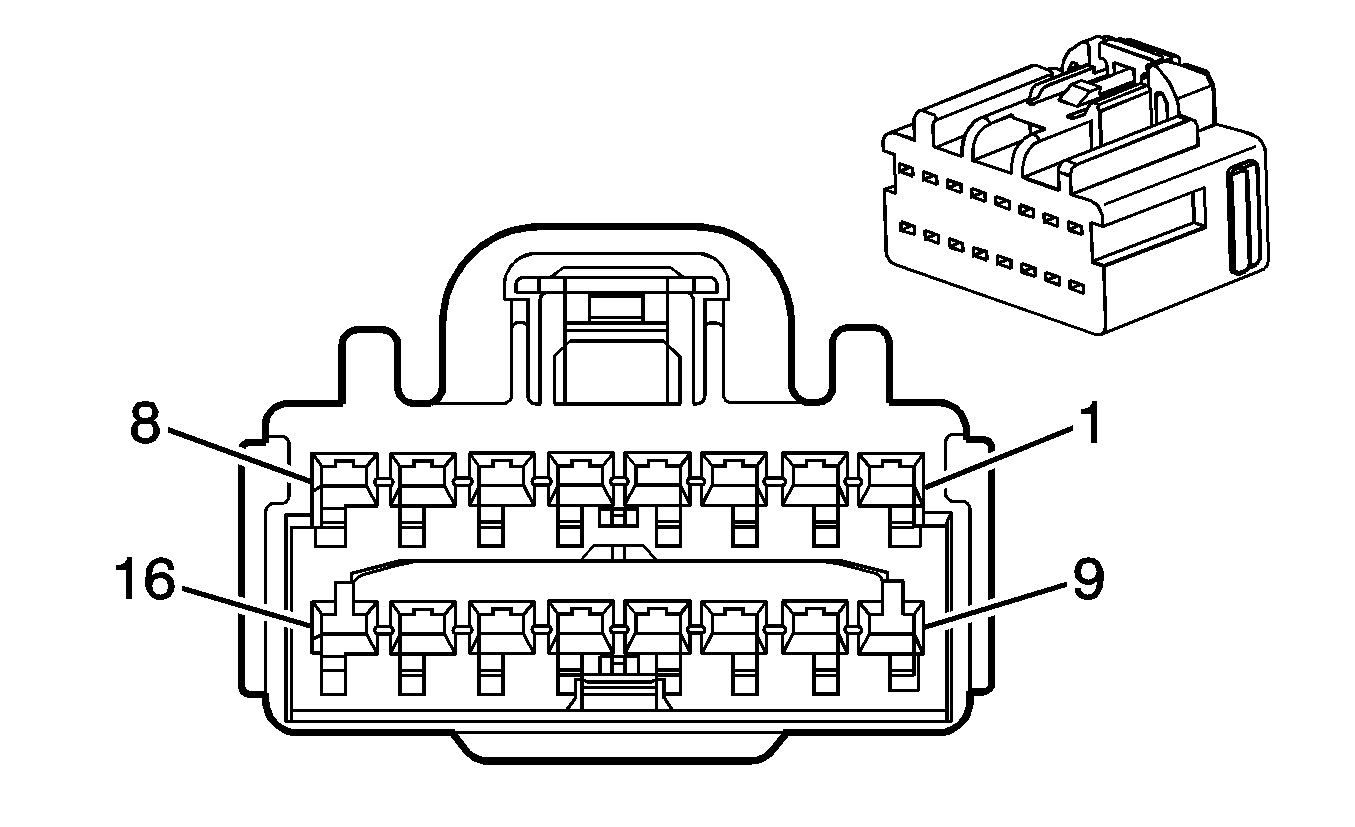 8
1
16
9