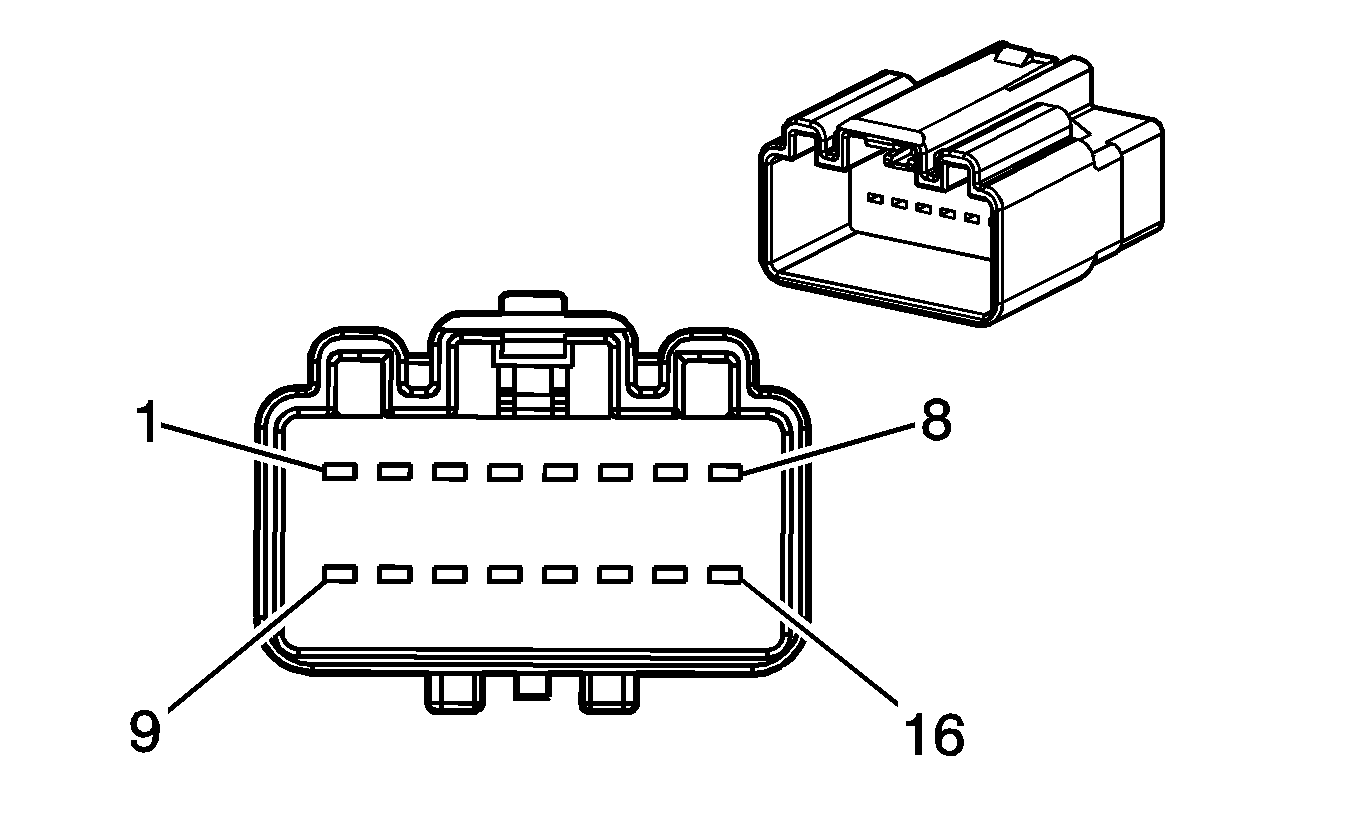 1
8
9
16