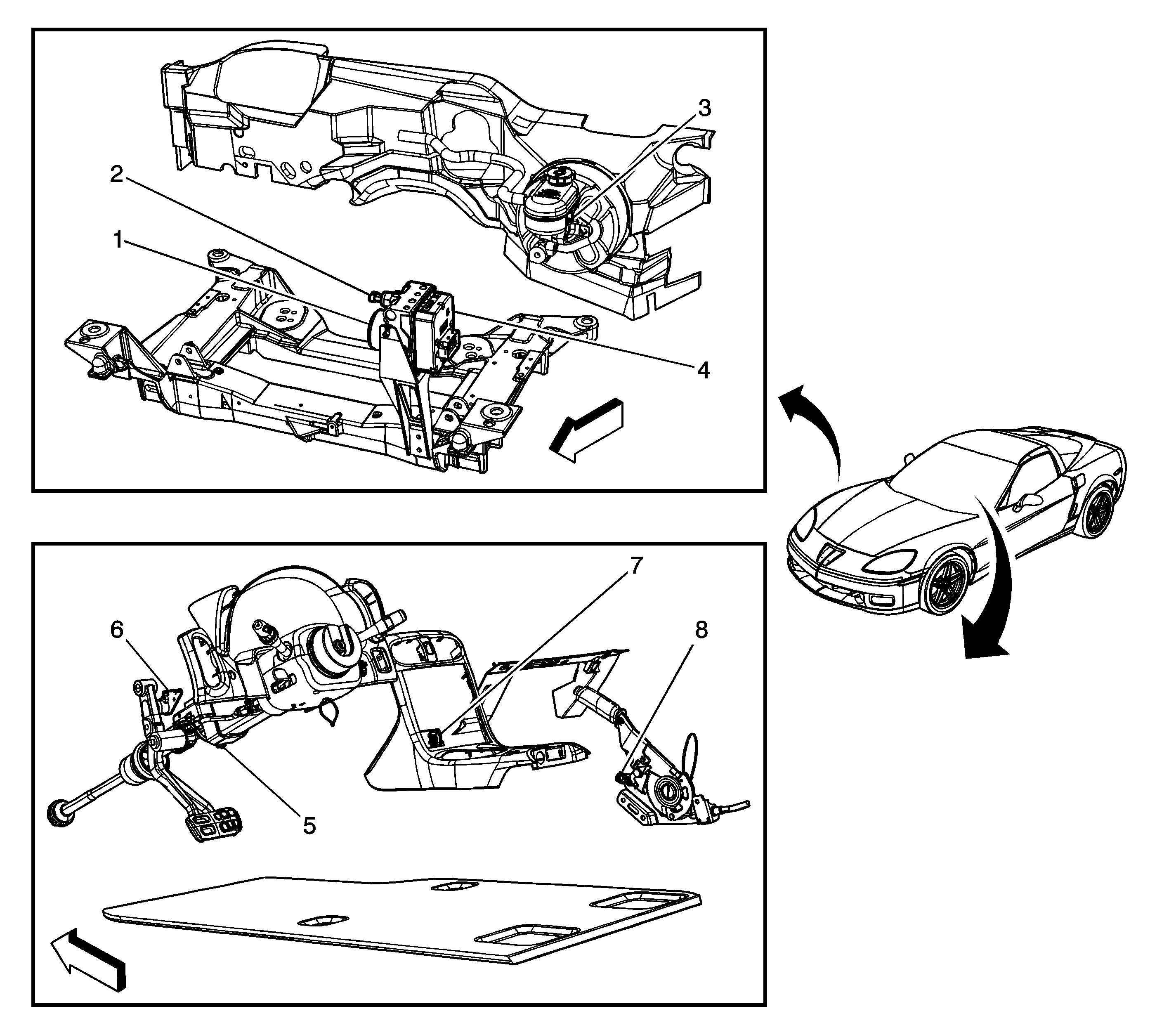 3
2
1
4
7
6
8
5