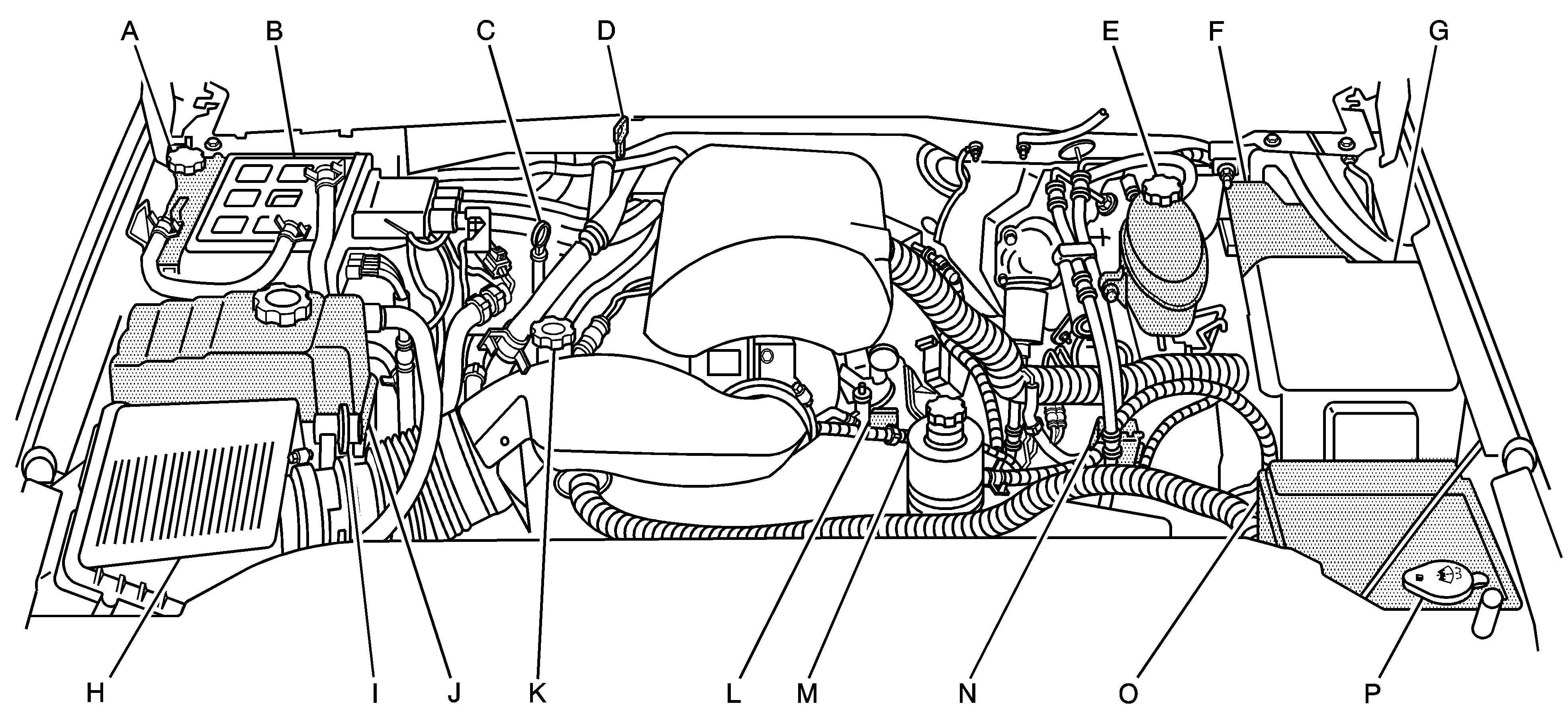 A B C D E F G

H I J K L M N O P