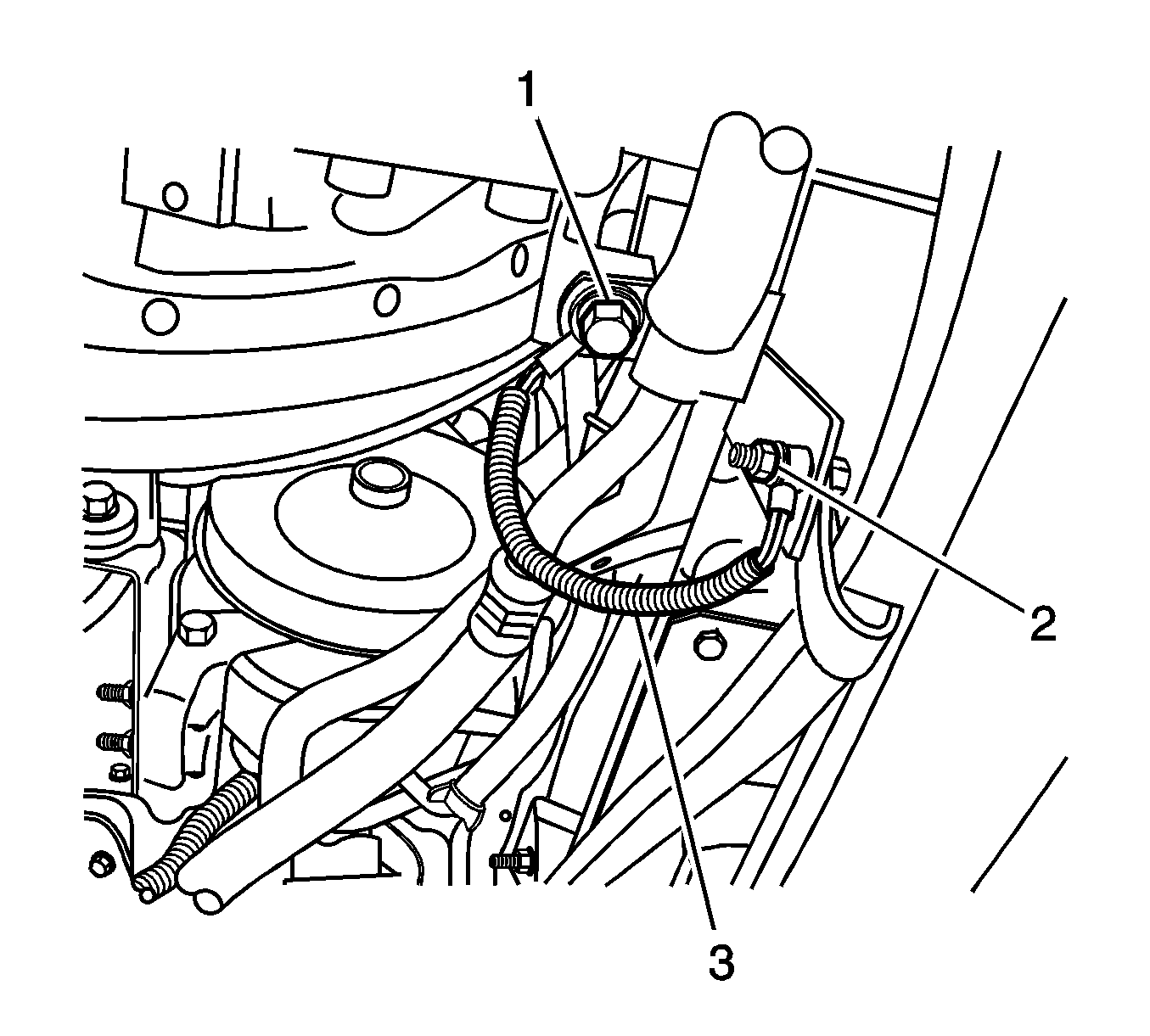 1
2
3