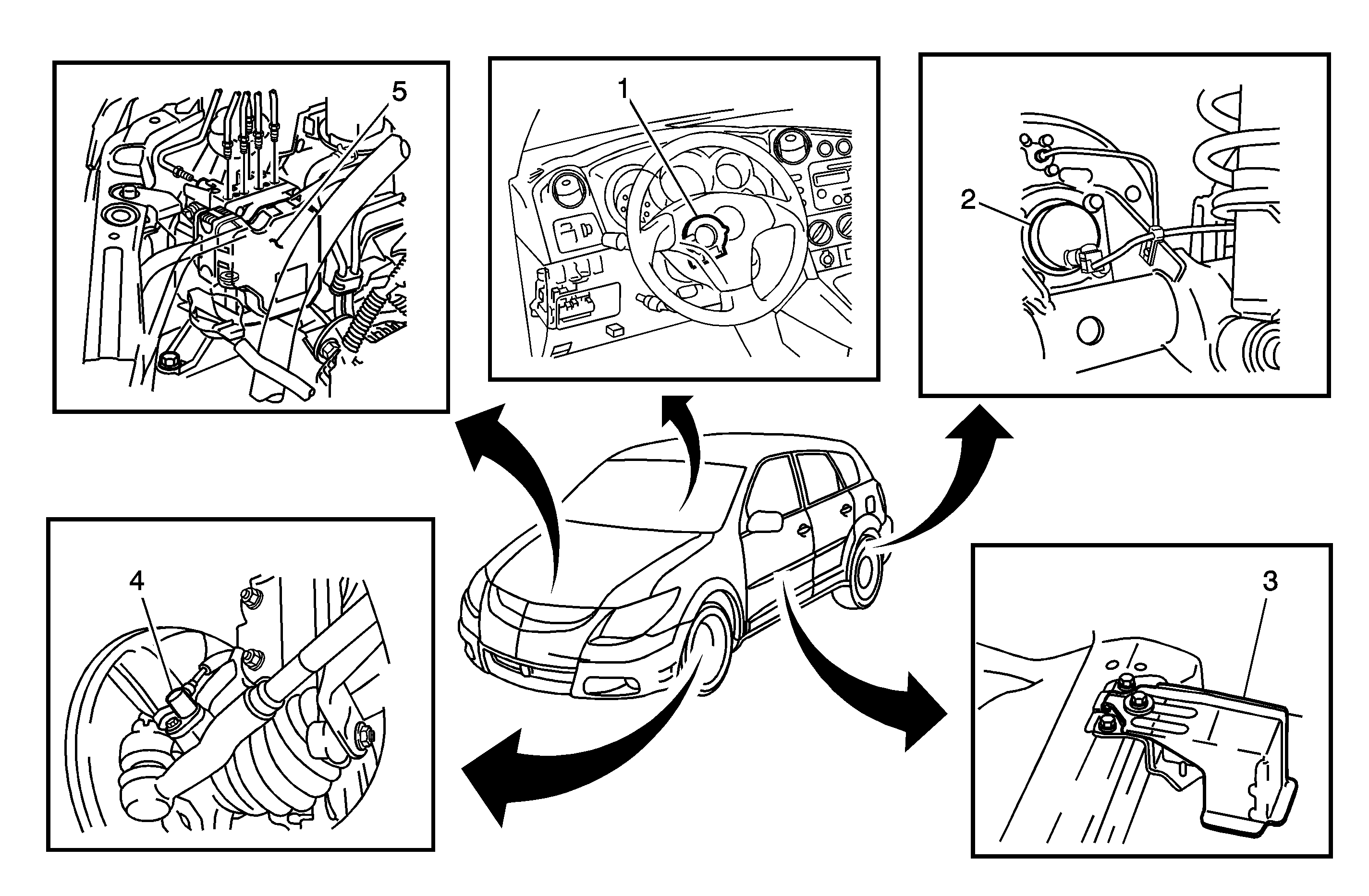 5

1

2

4

3