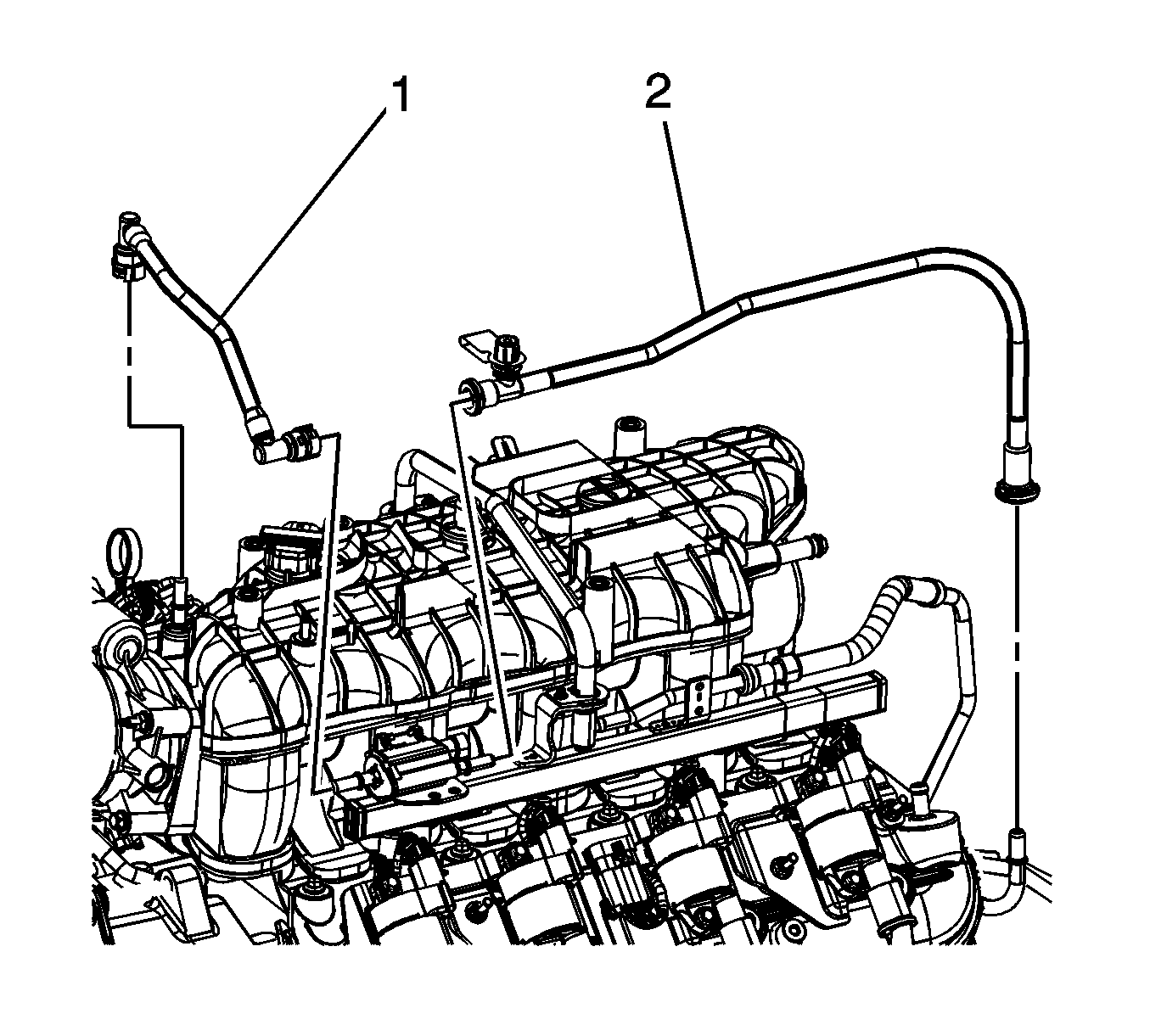 1
2