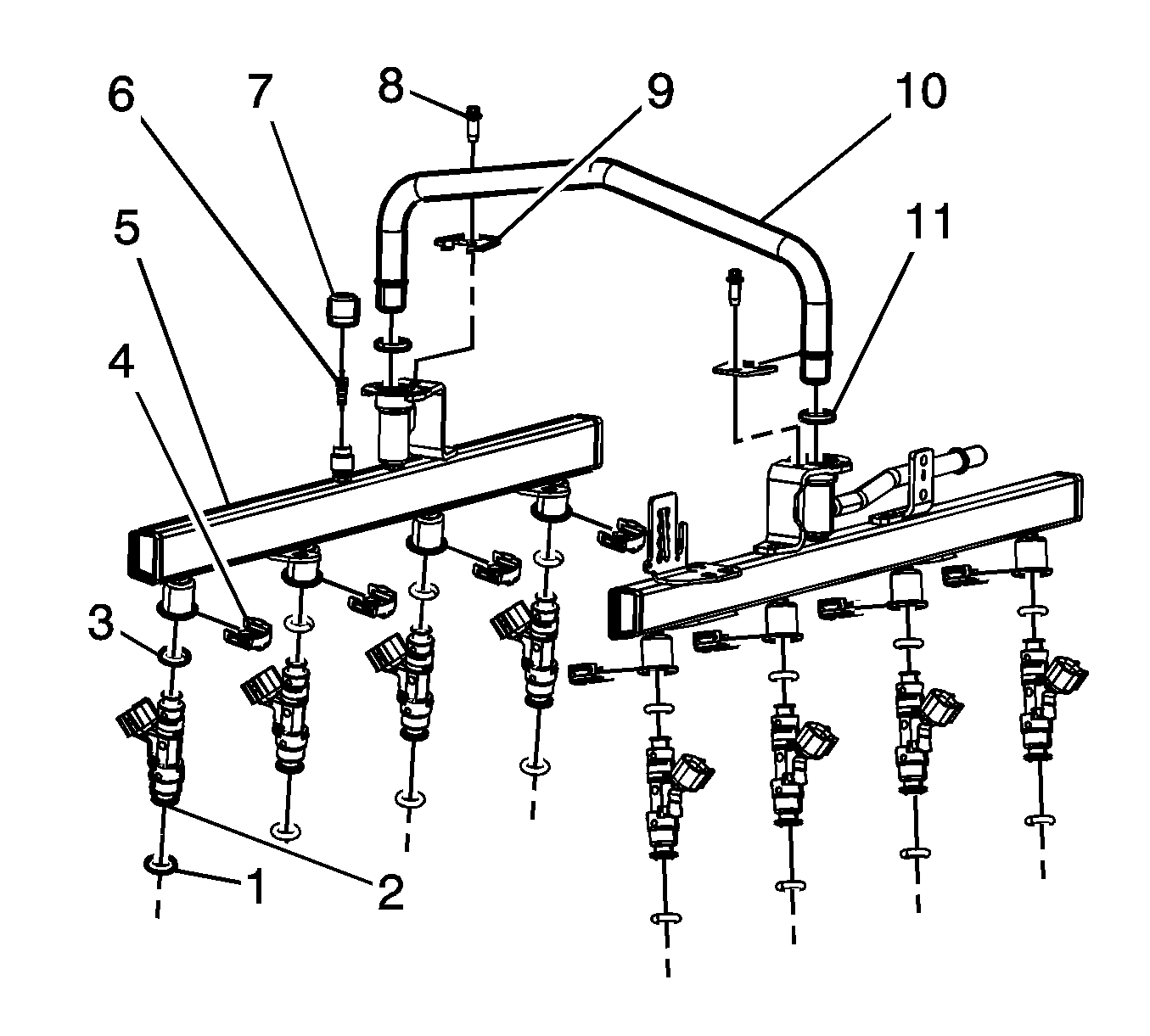 6
7
8
9
10
5
11
4
3
1
2