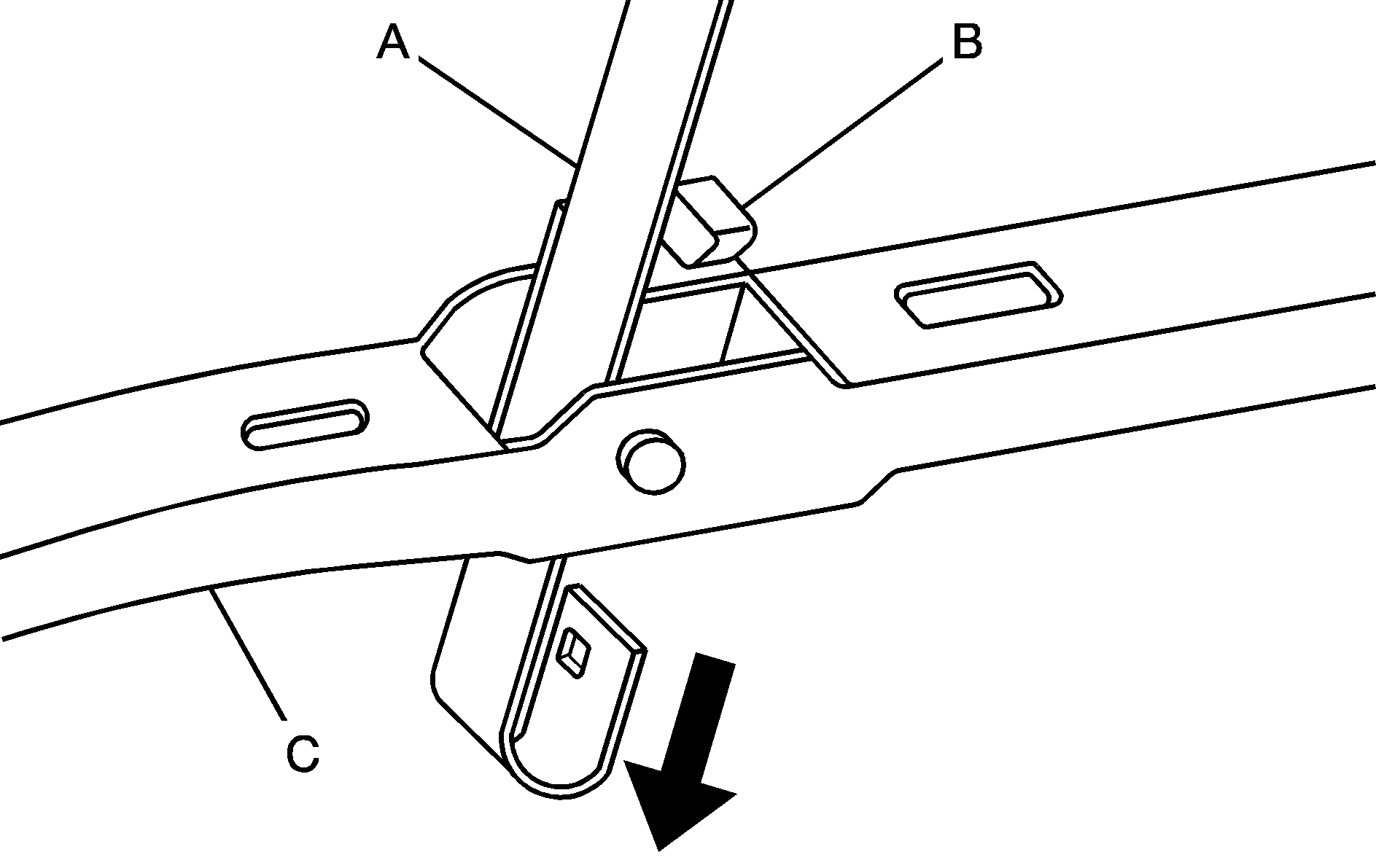 A
B
C