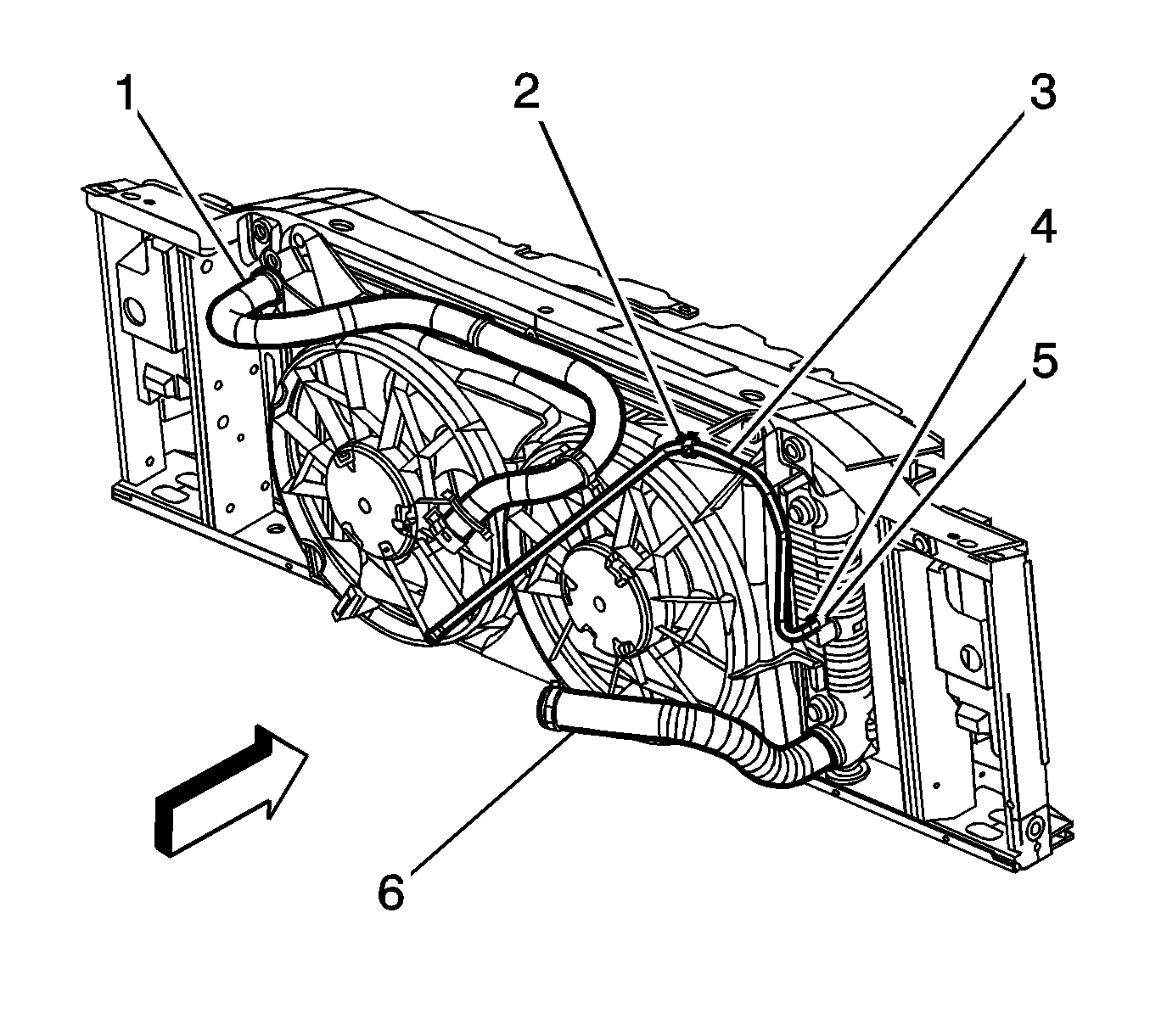 1
2
3
4
5
6