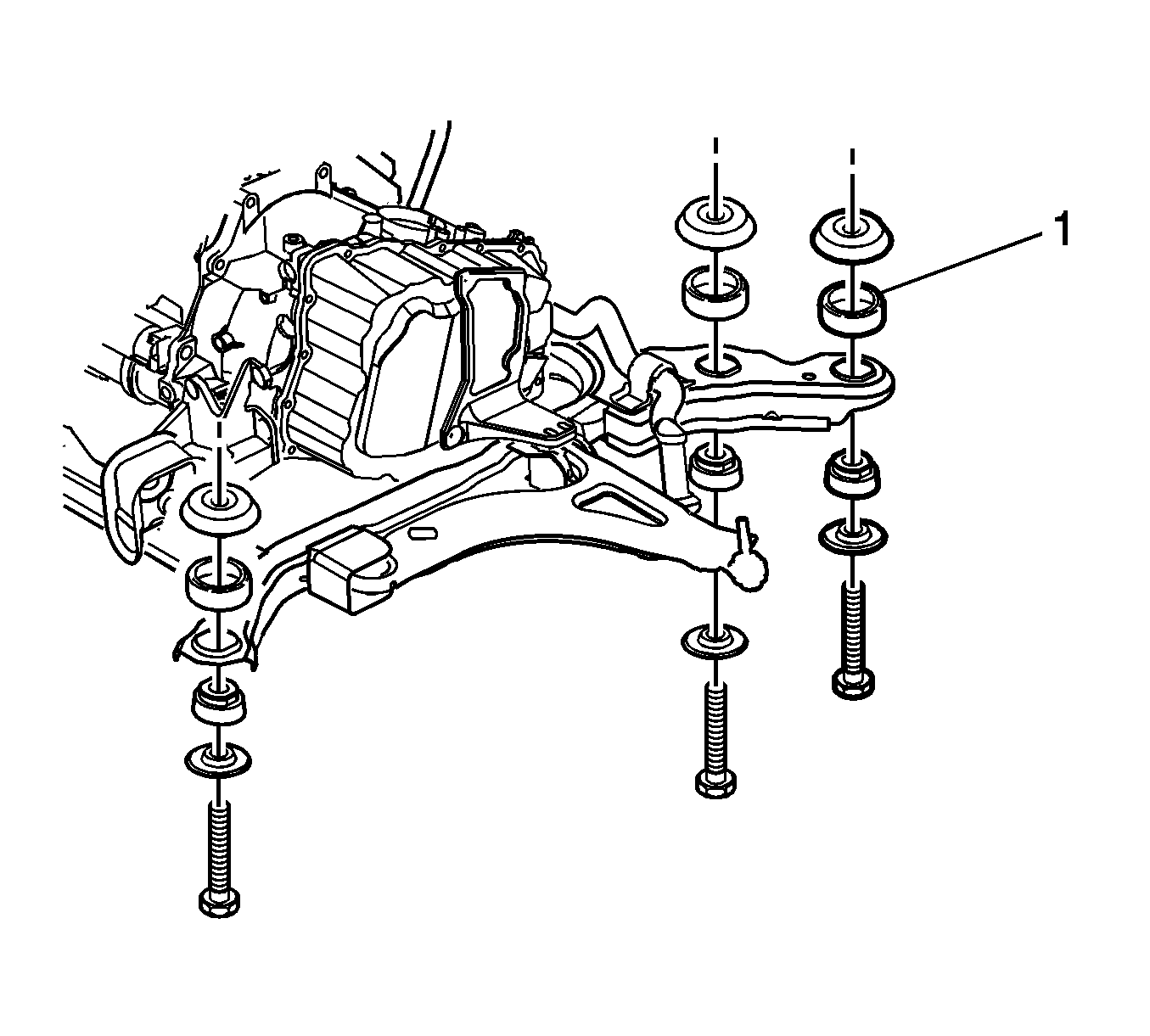 1