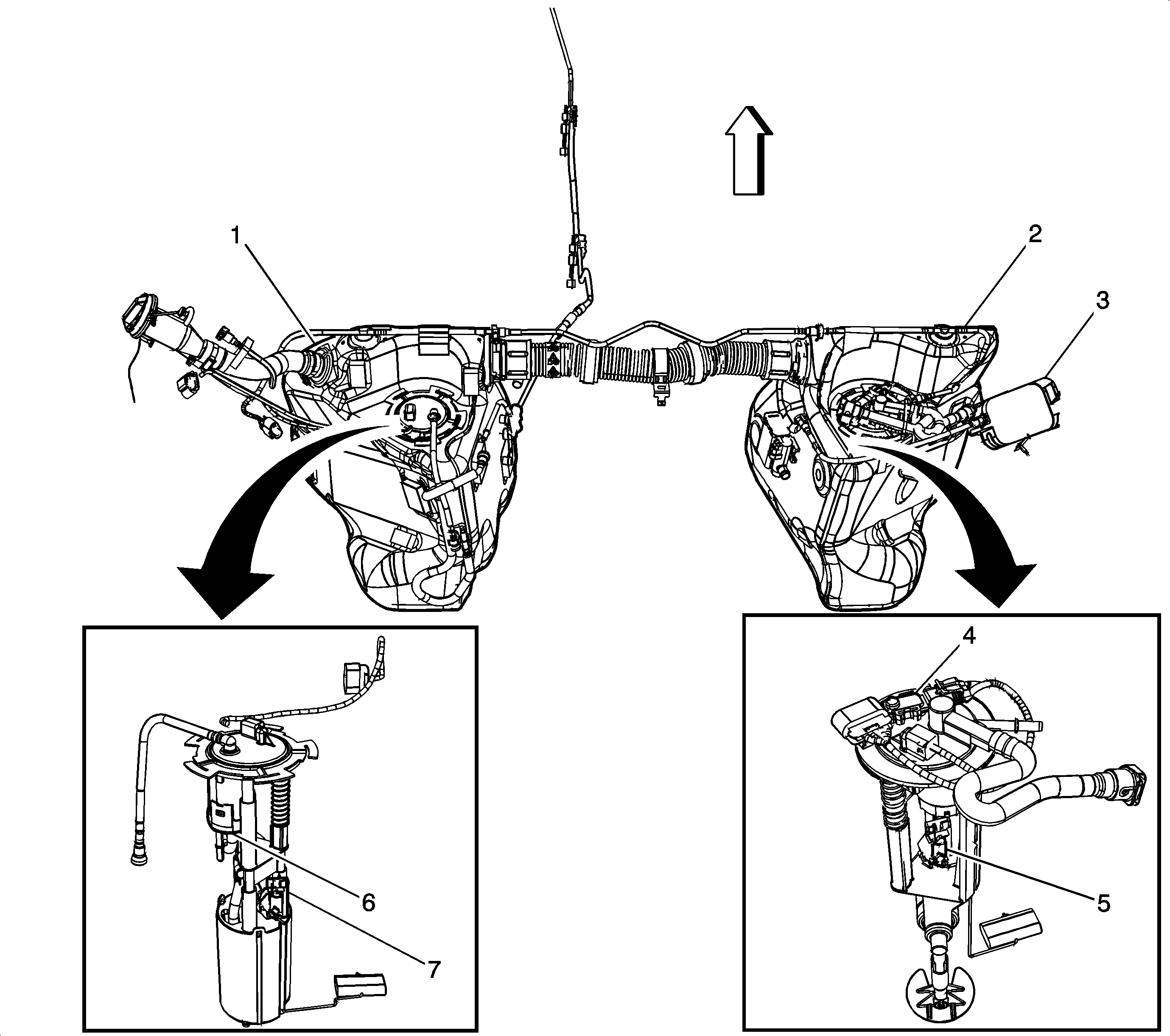 1
2
3
4
5
6
7