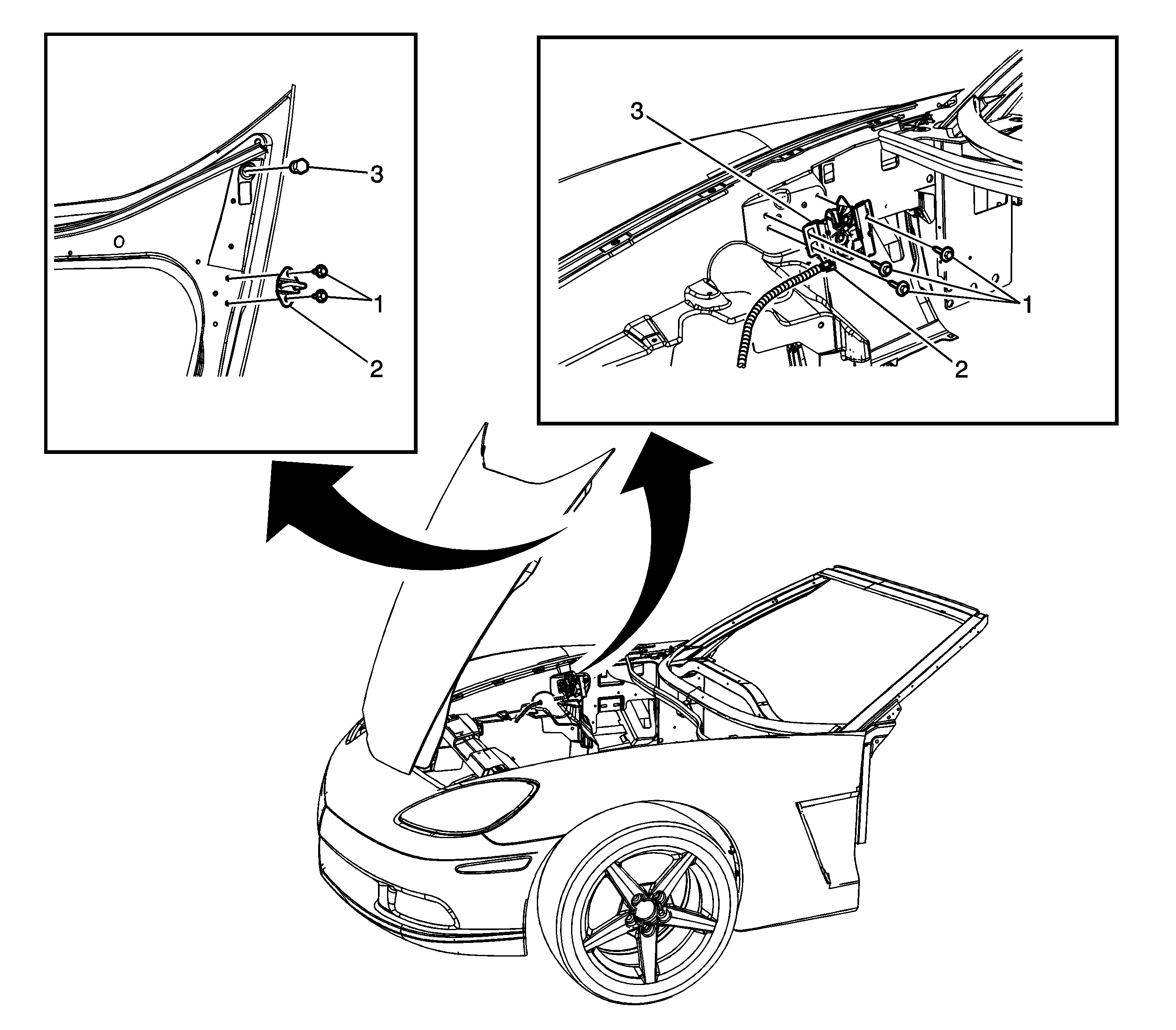 3
1
2
3
1
2