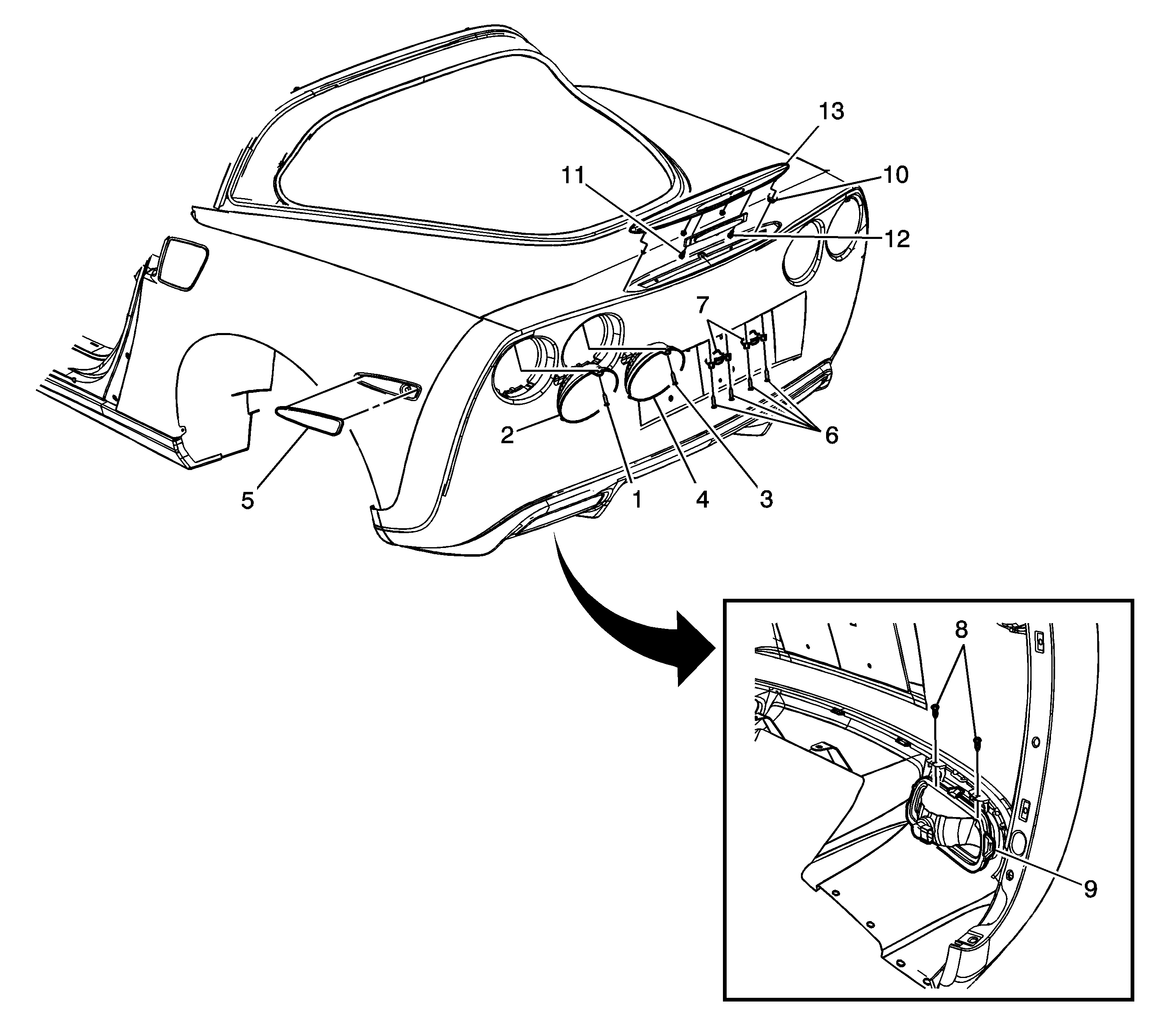 13
11
10
12
7
2
6
5
1
4
3
8
9