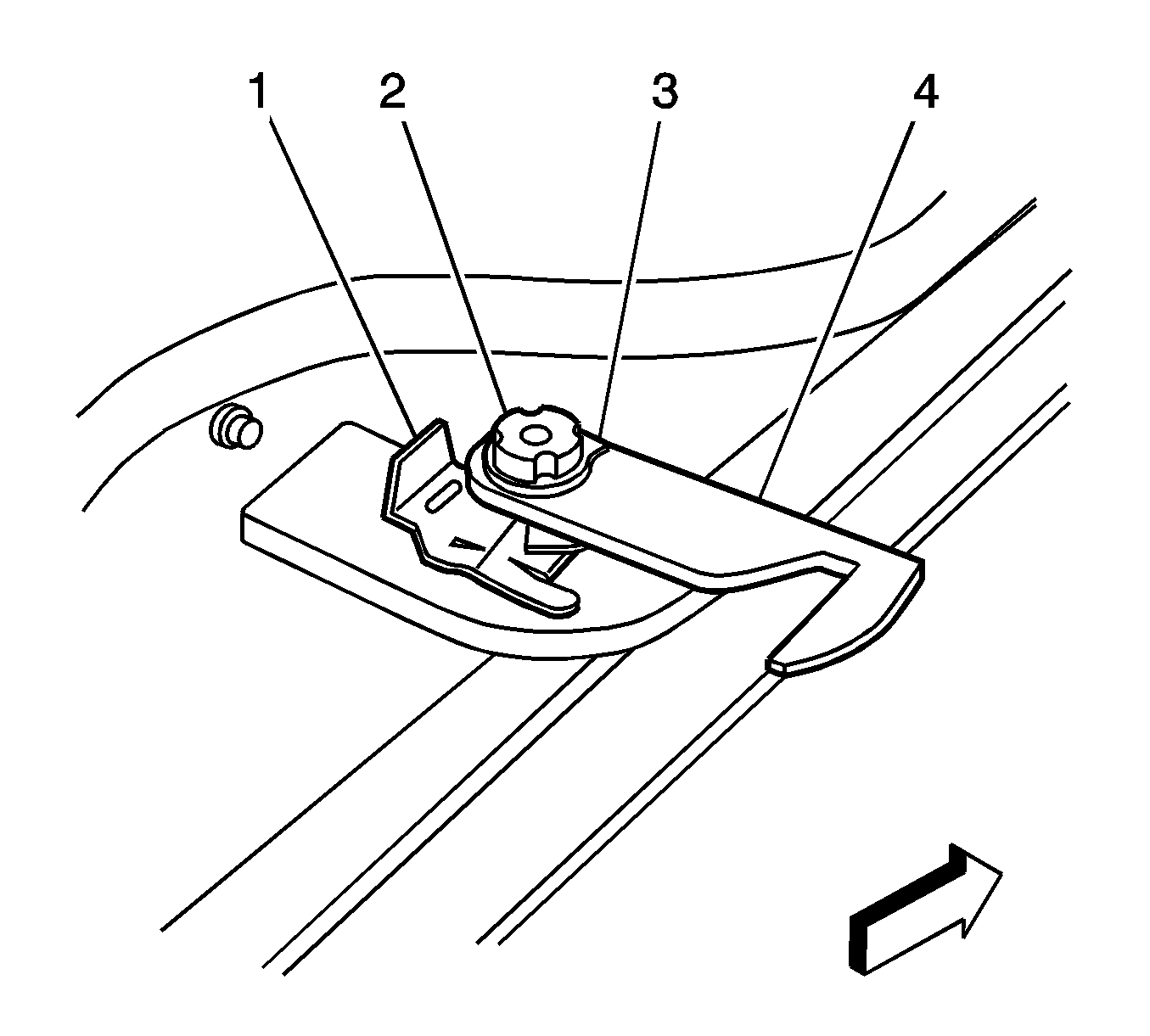 1
2
3
4