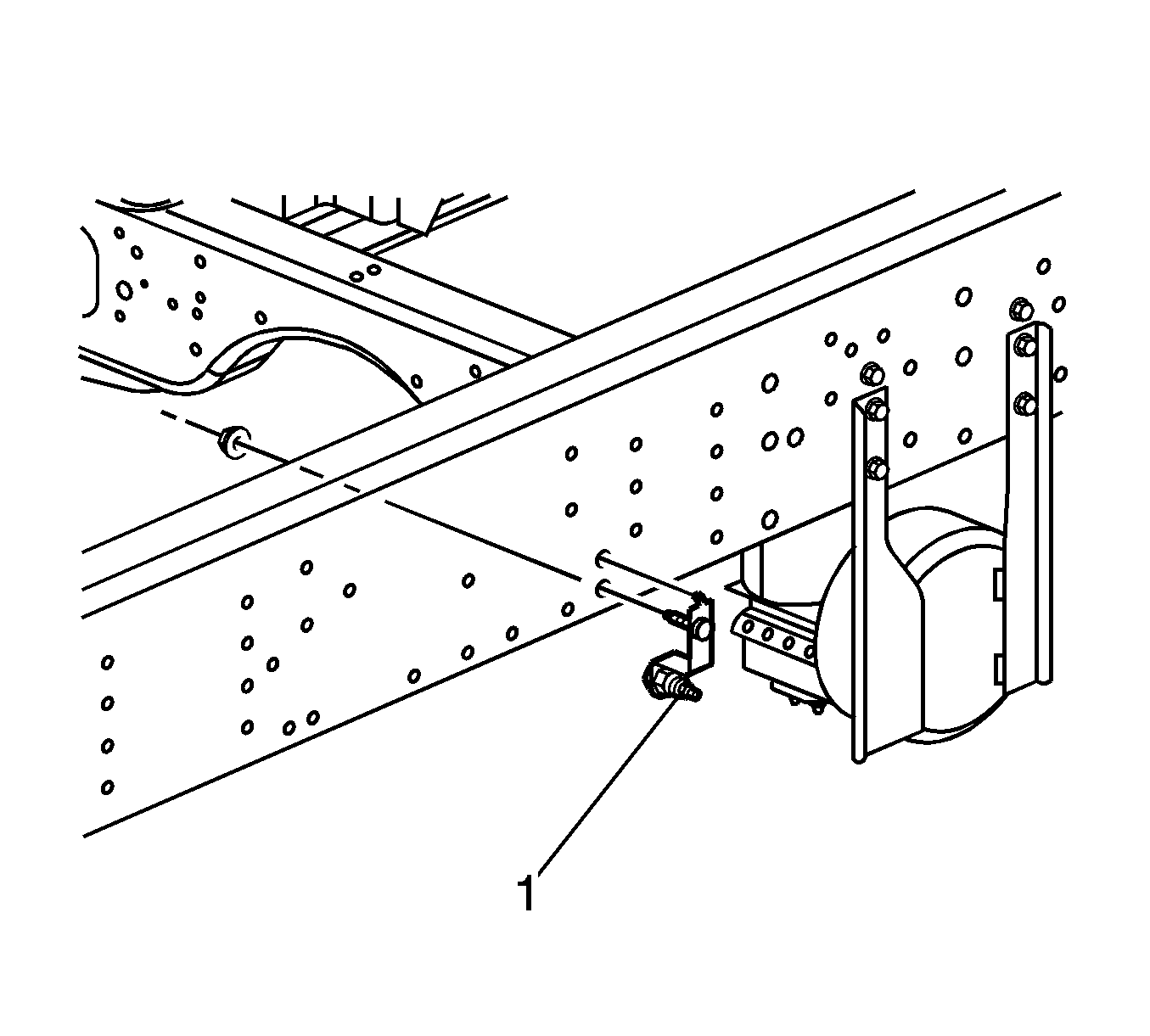 1