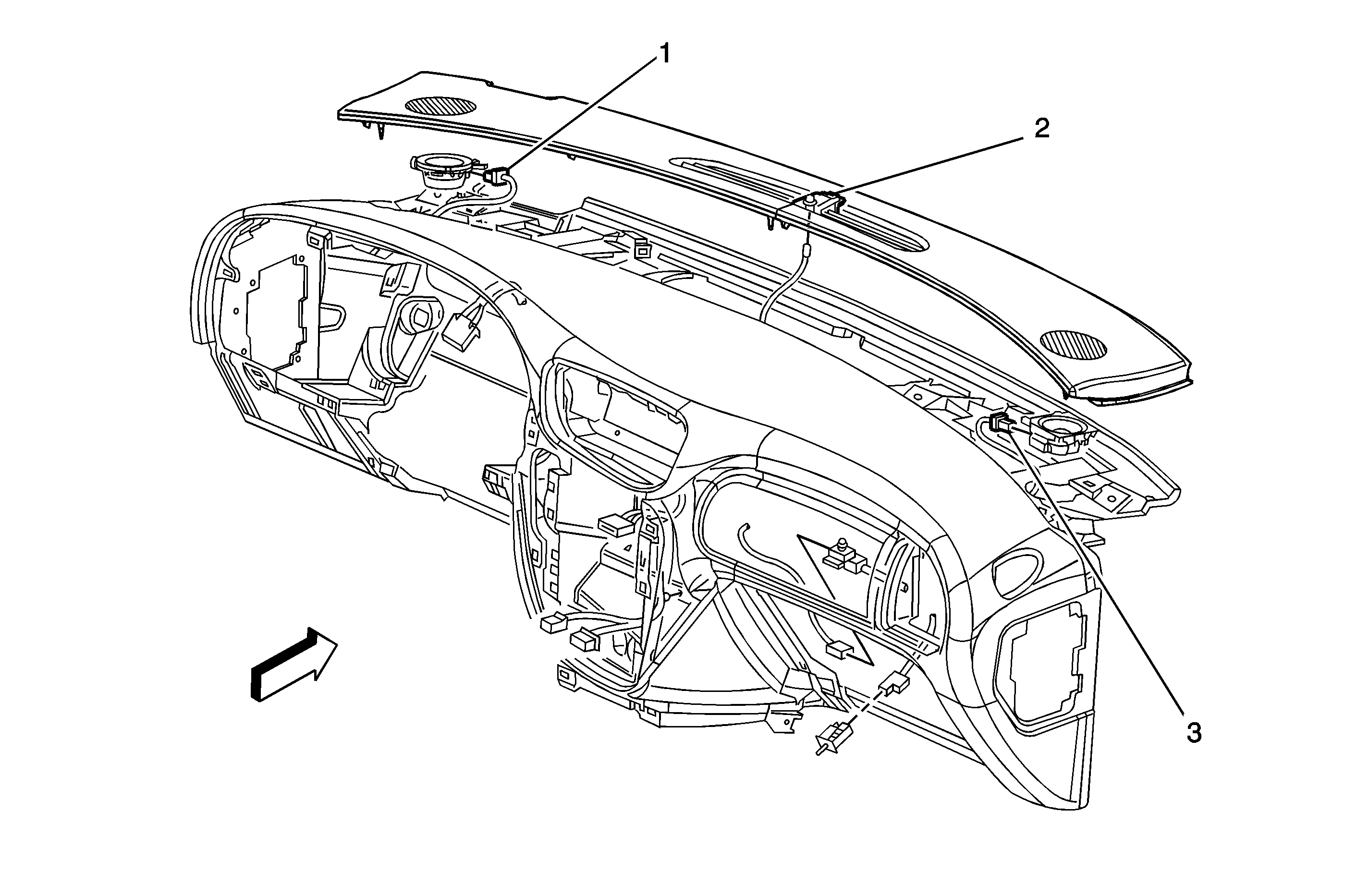 1

2

3