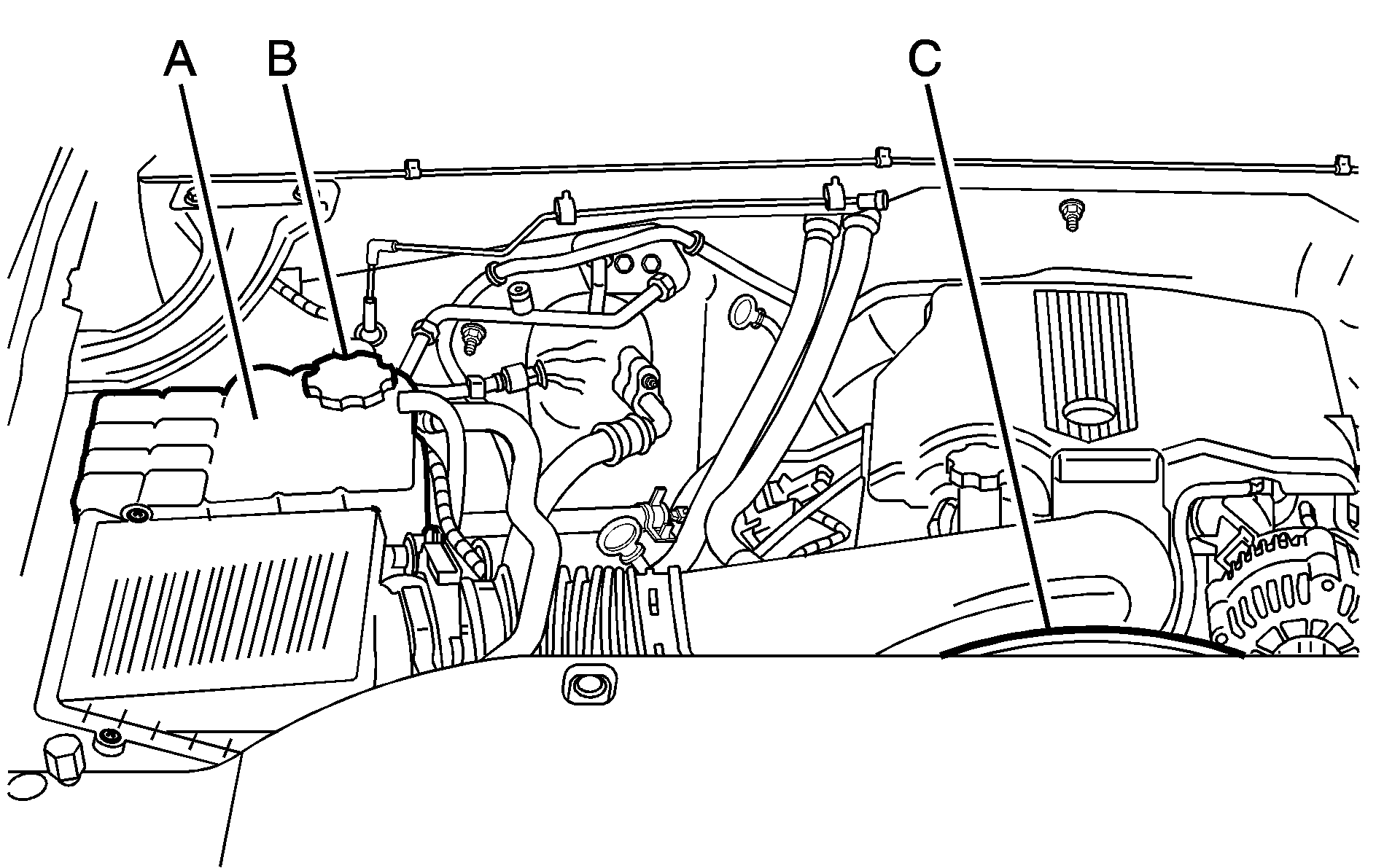 A B C