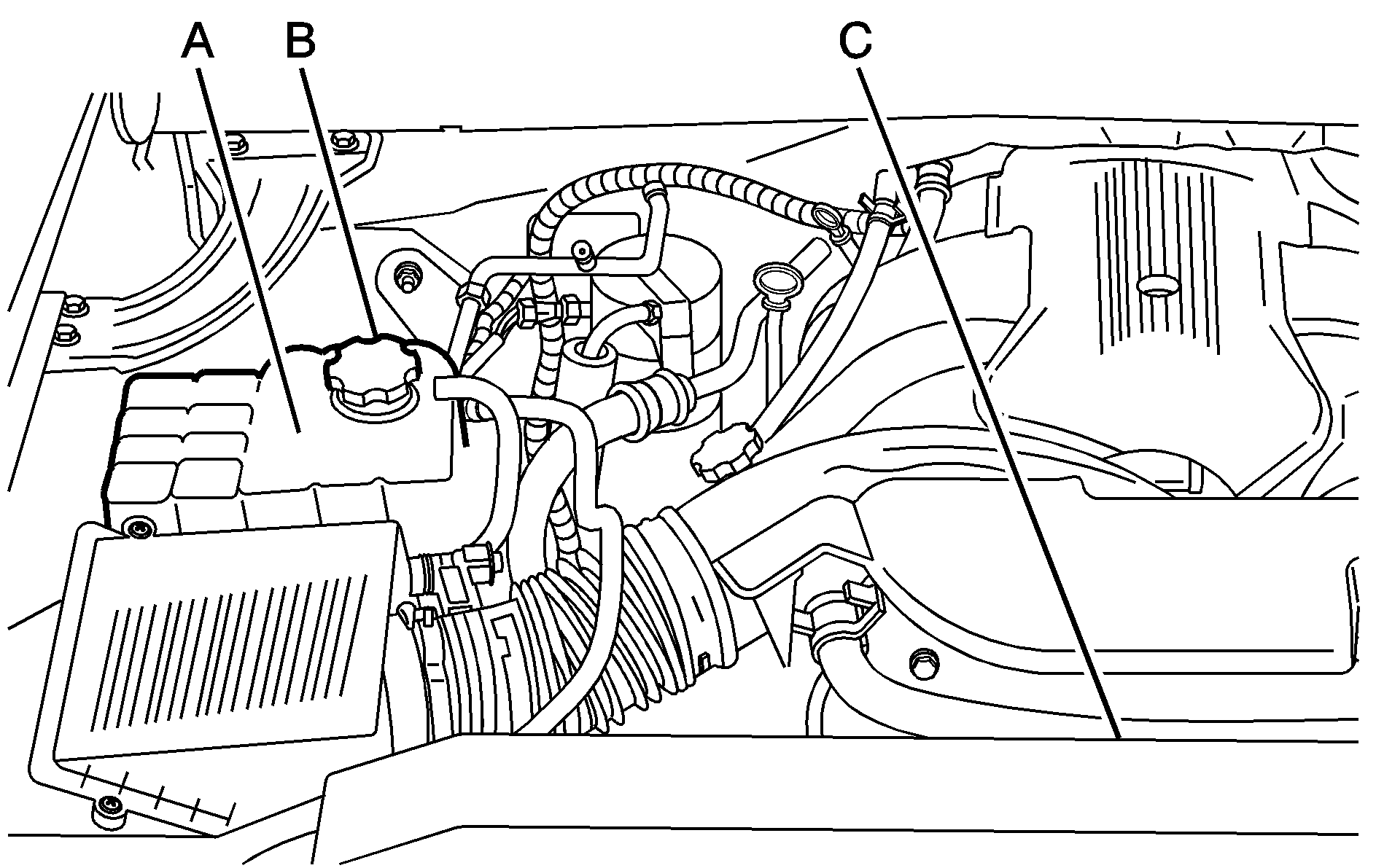 A B C