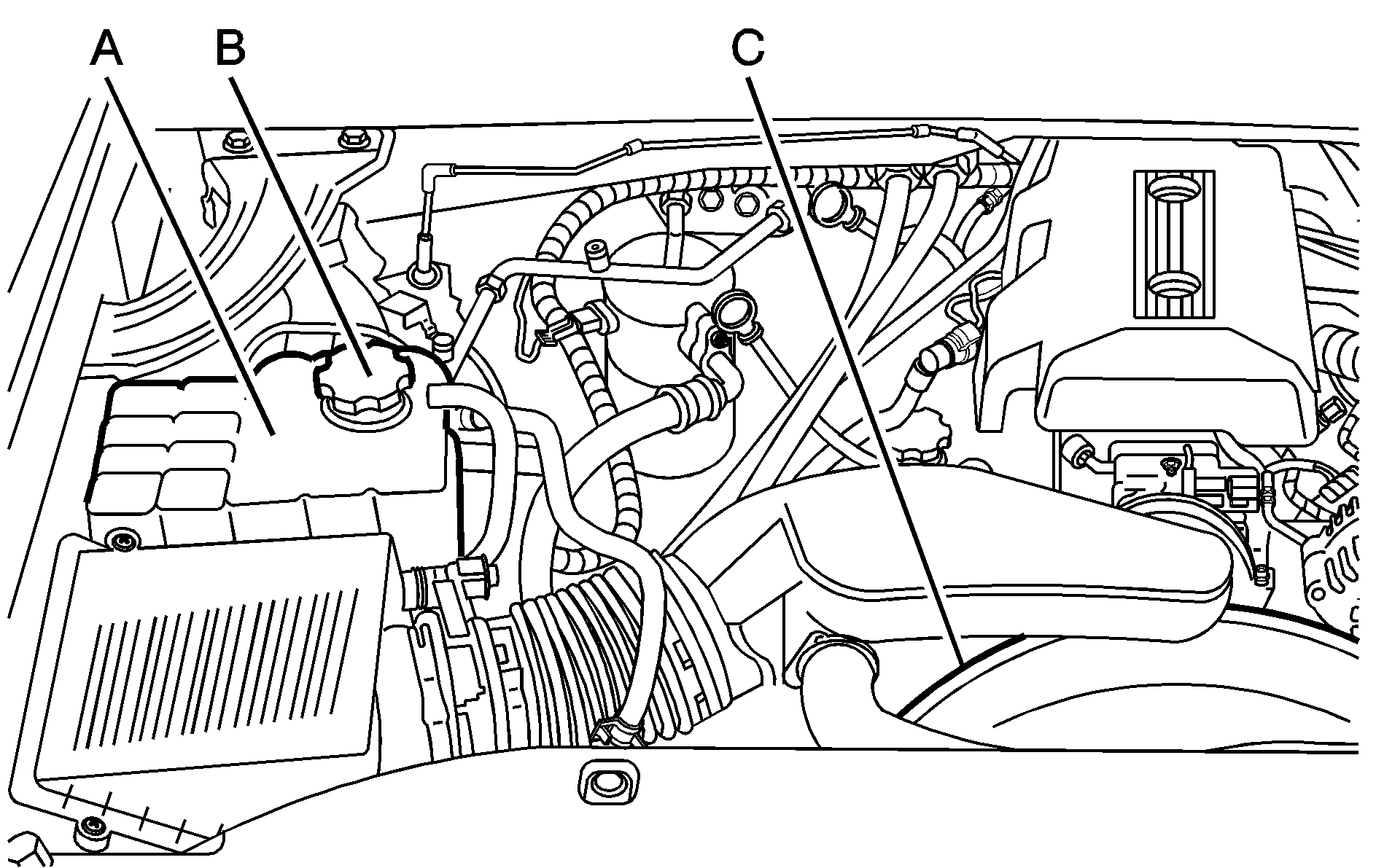 A B C