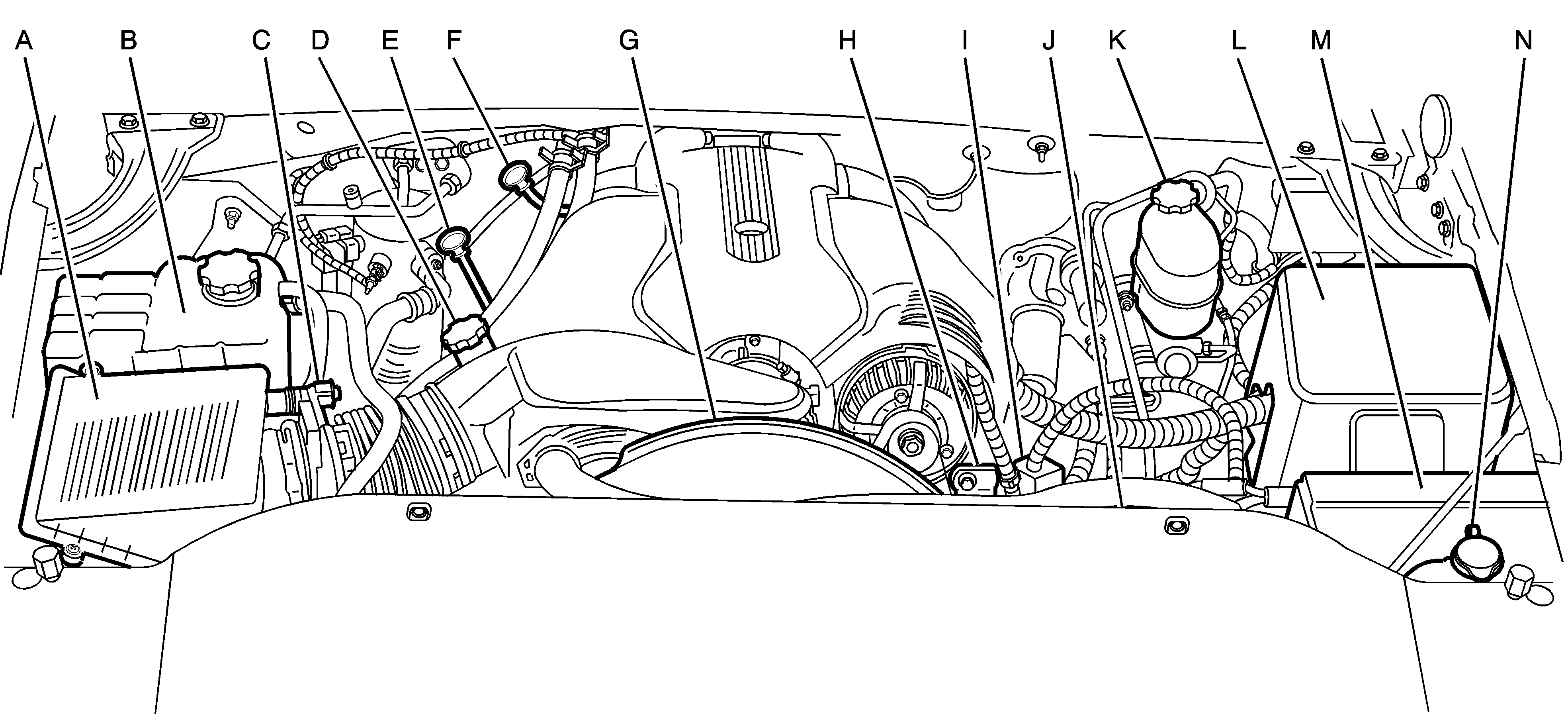 A B C D E F G H I J K L M N