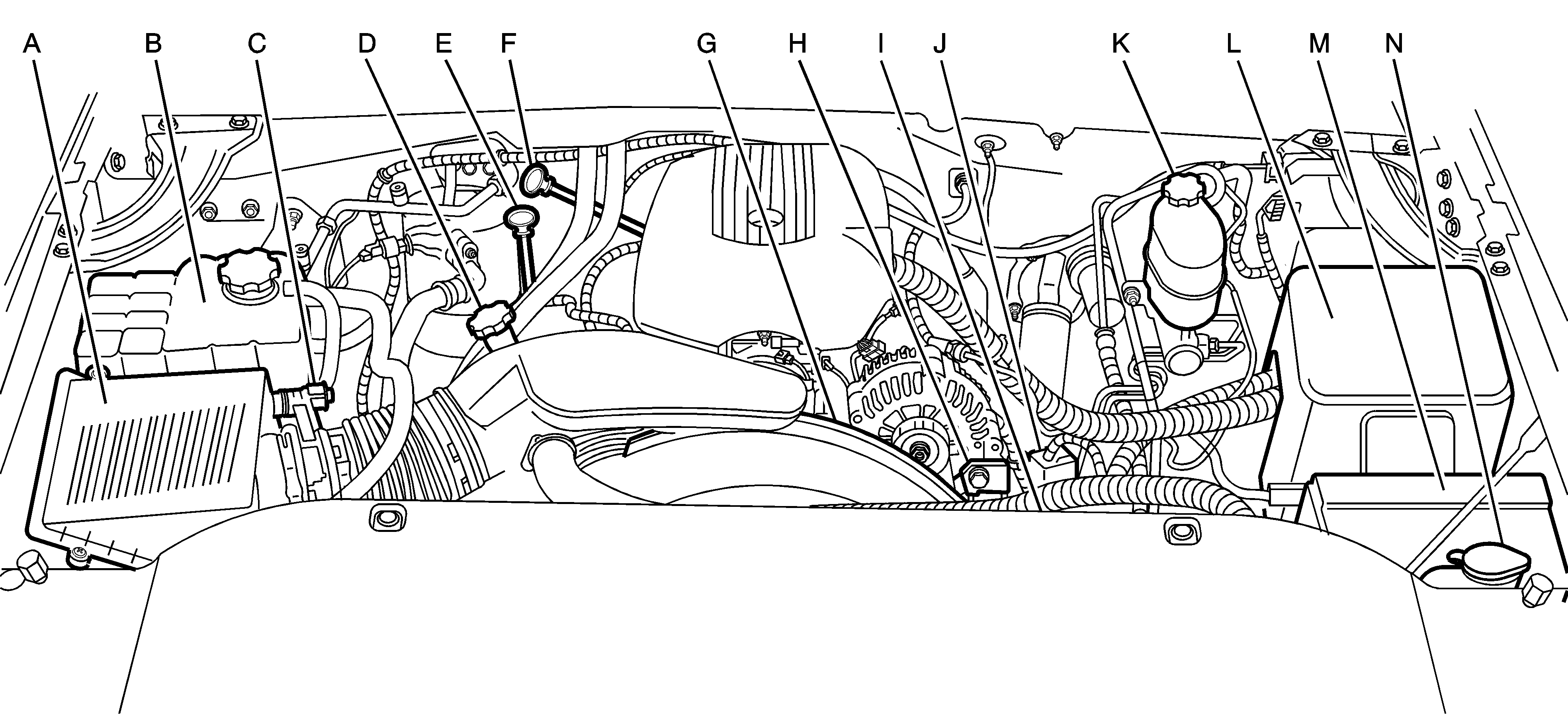 A B C D E F G H I J K L M N