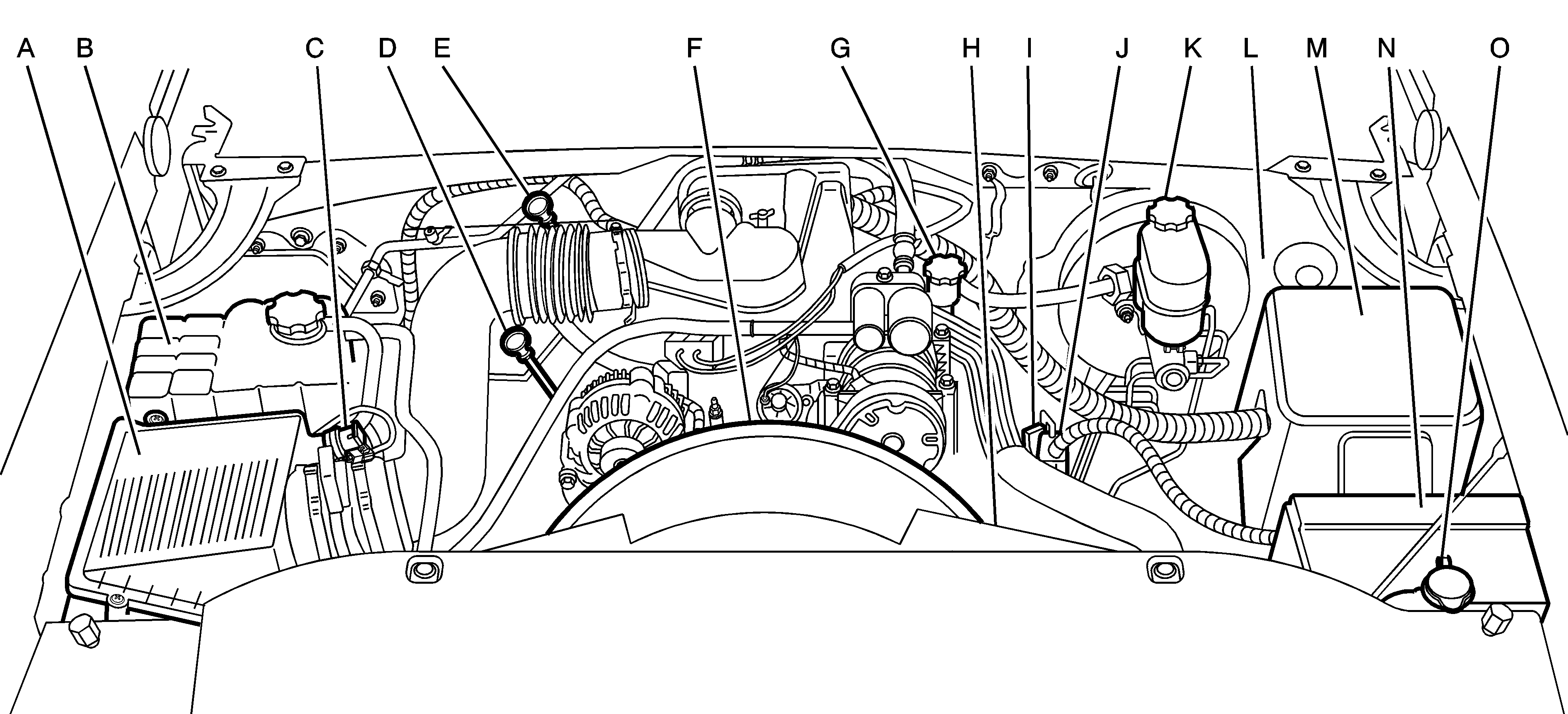 A B C D E F G H I J K L M N O