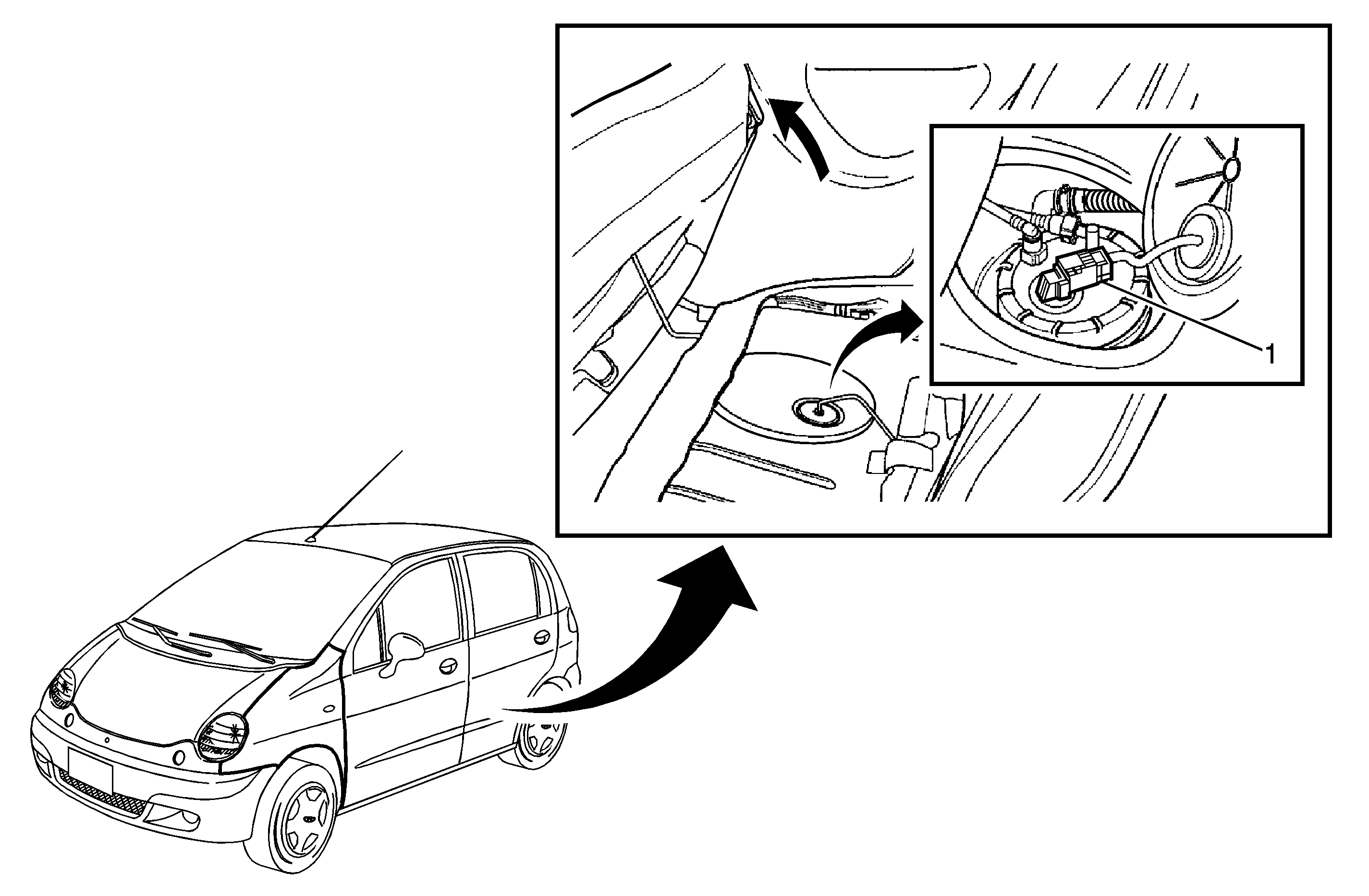 1