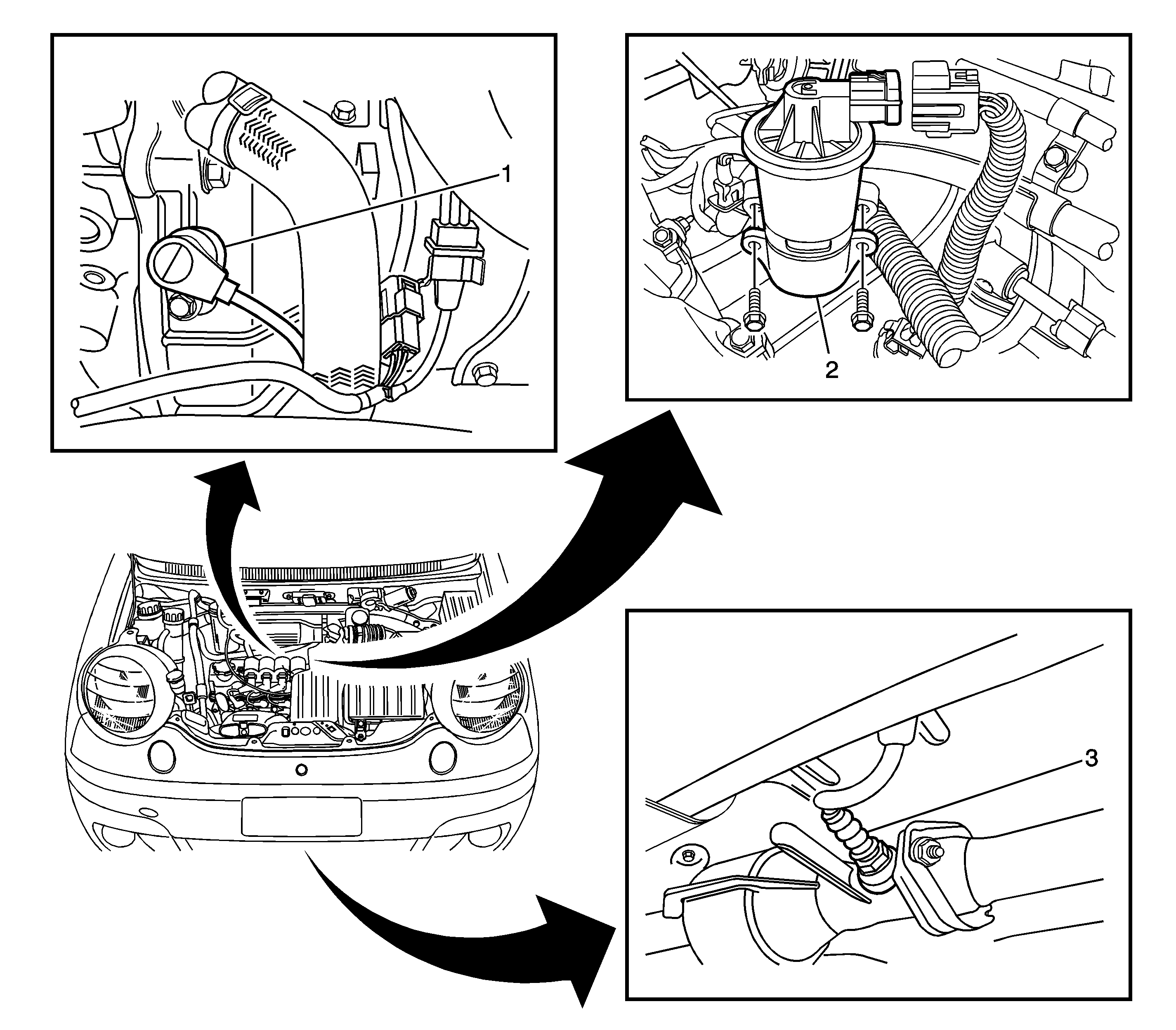 1

2

3