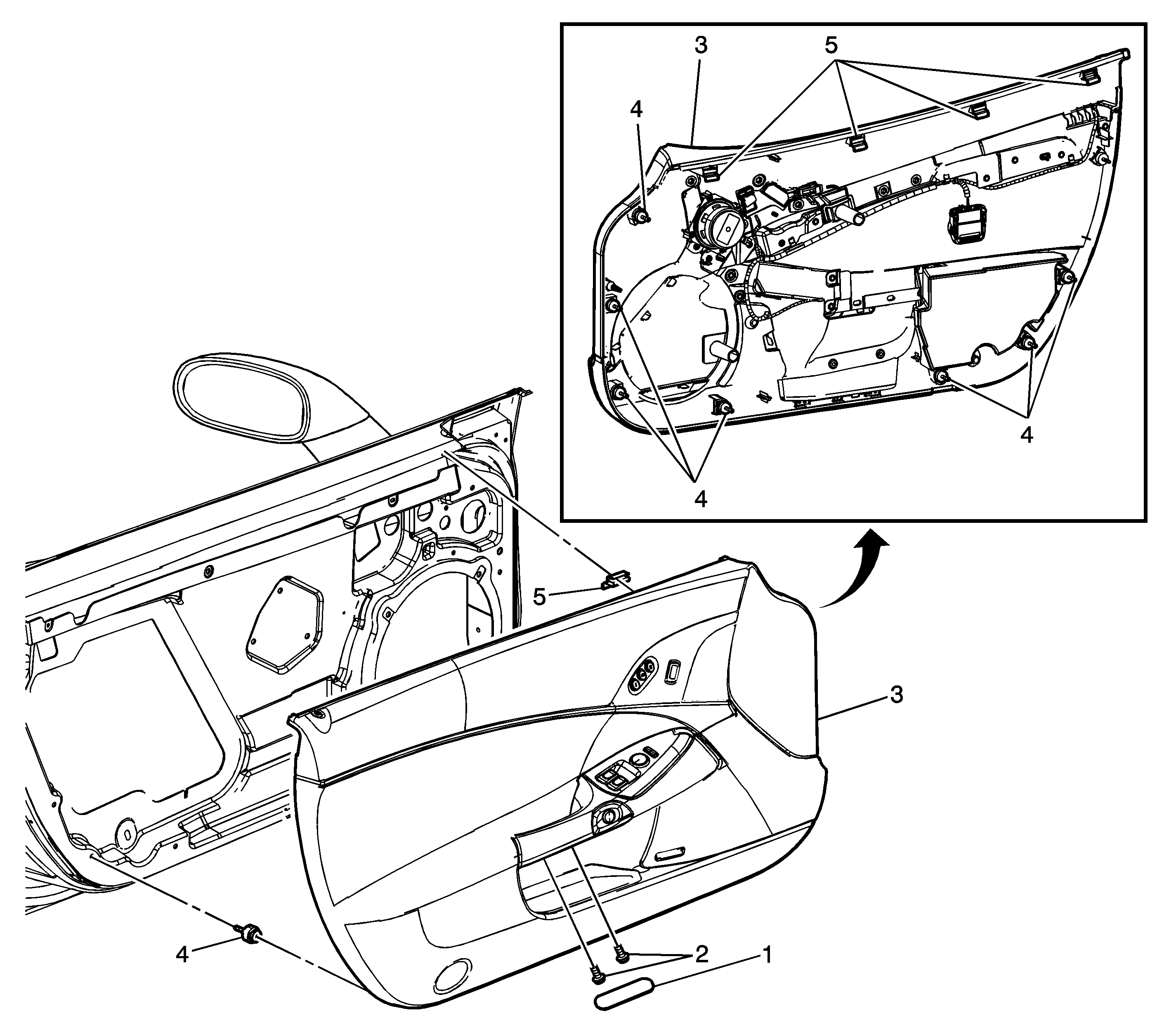 3
5
4
4
4
5
3
4
2
1