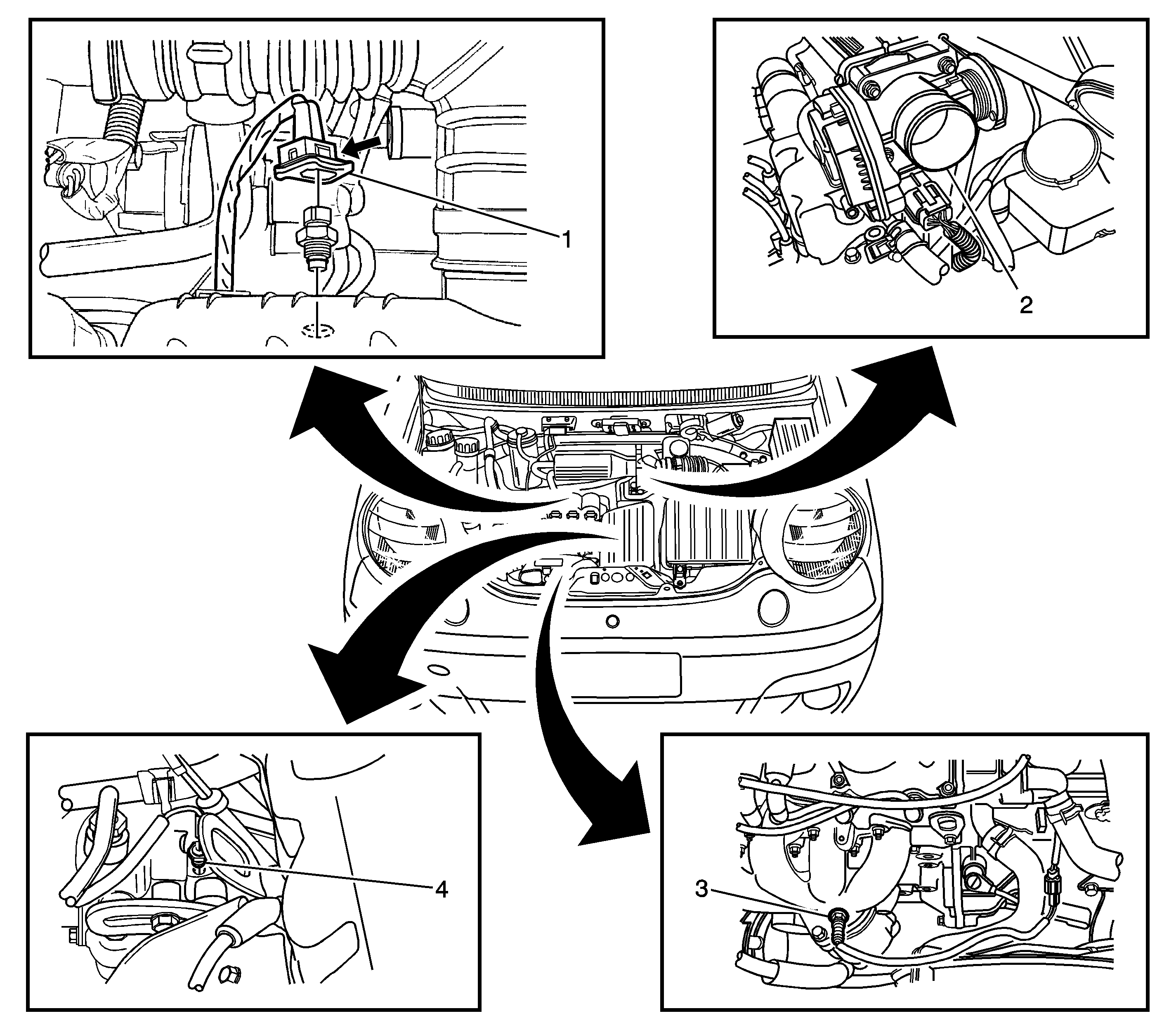 1

2

4

3