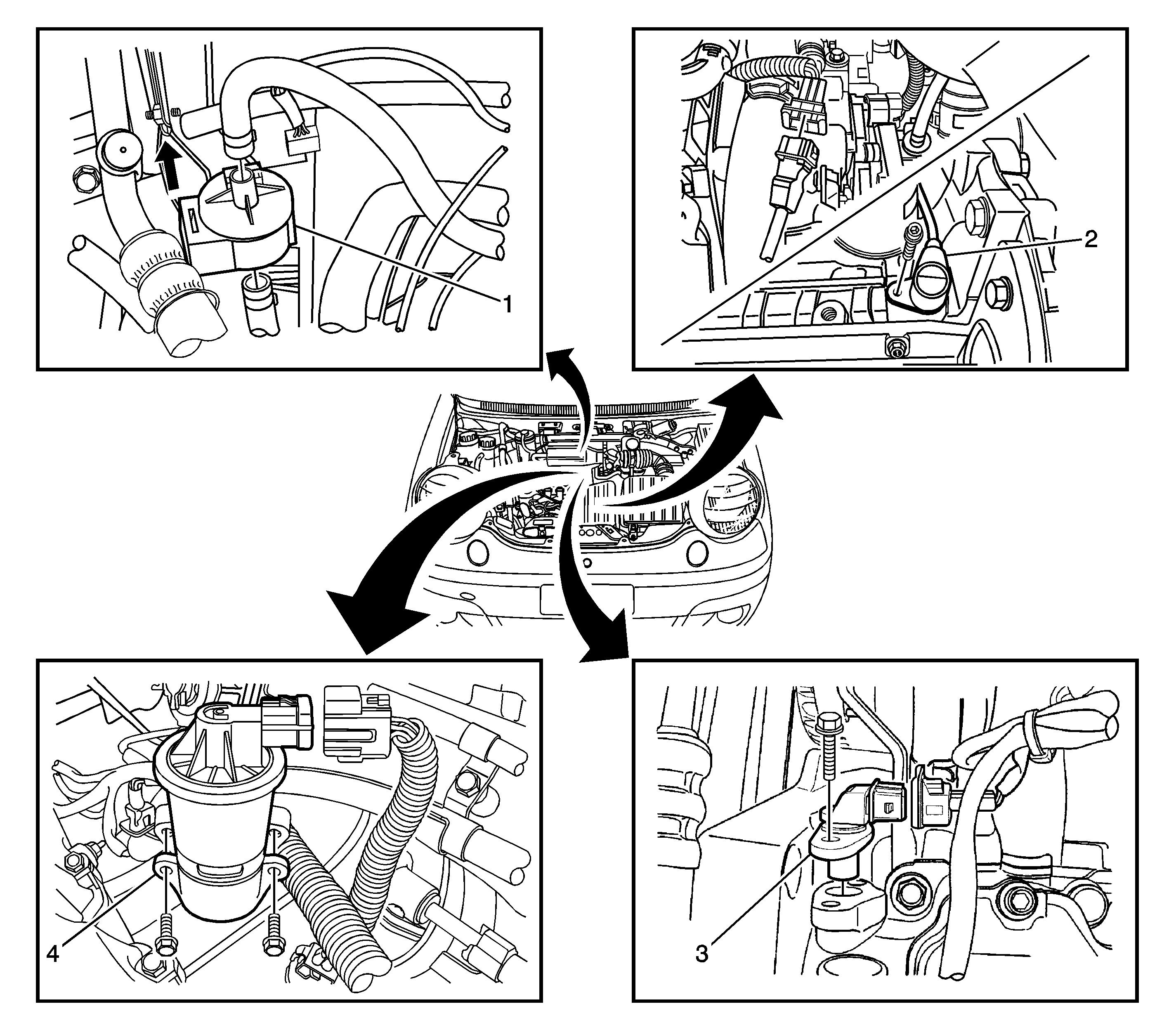 1

2

4

3