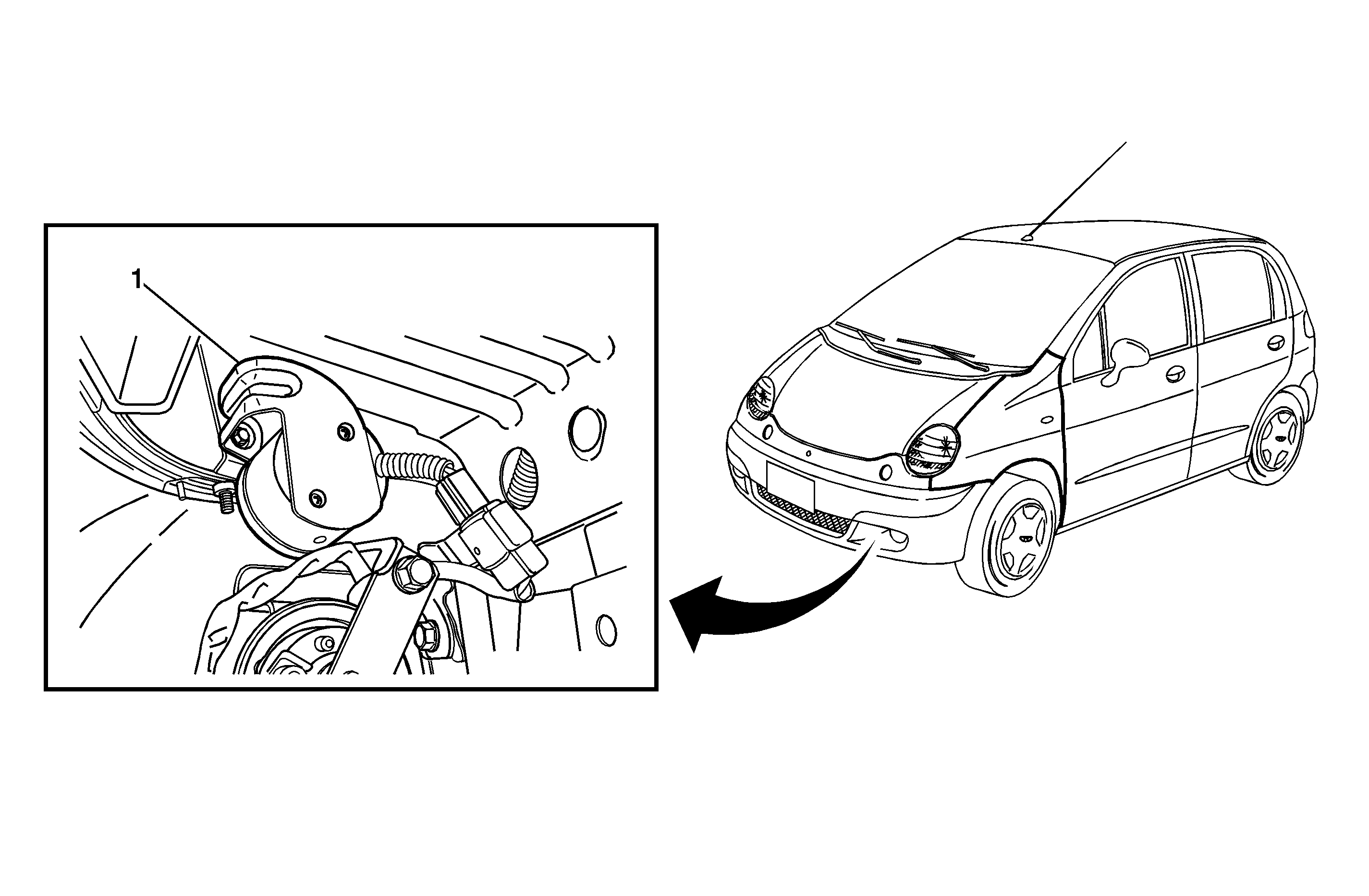 1