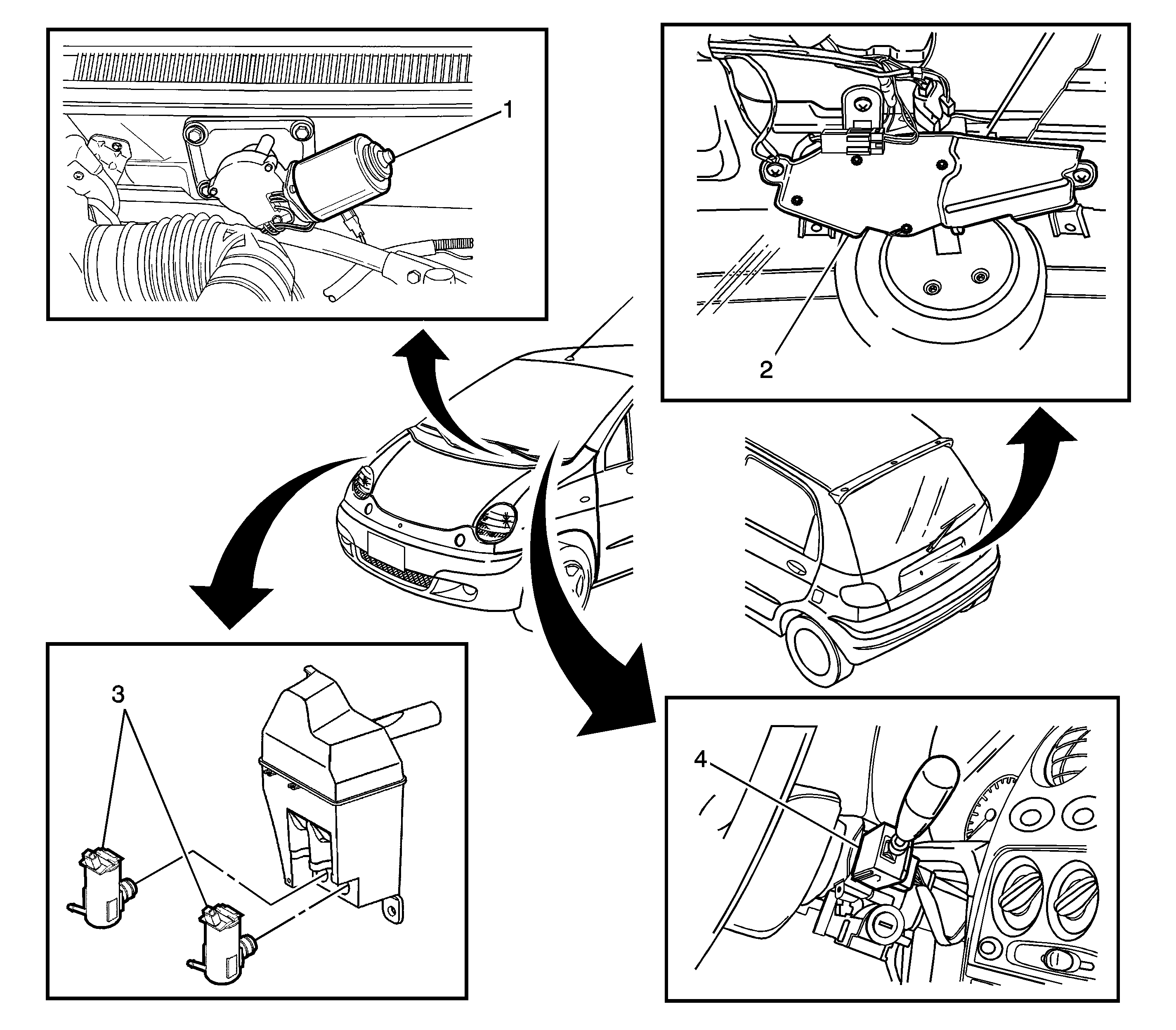 1

2

3

4