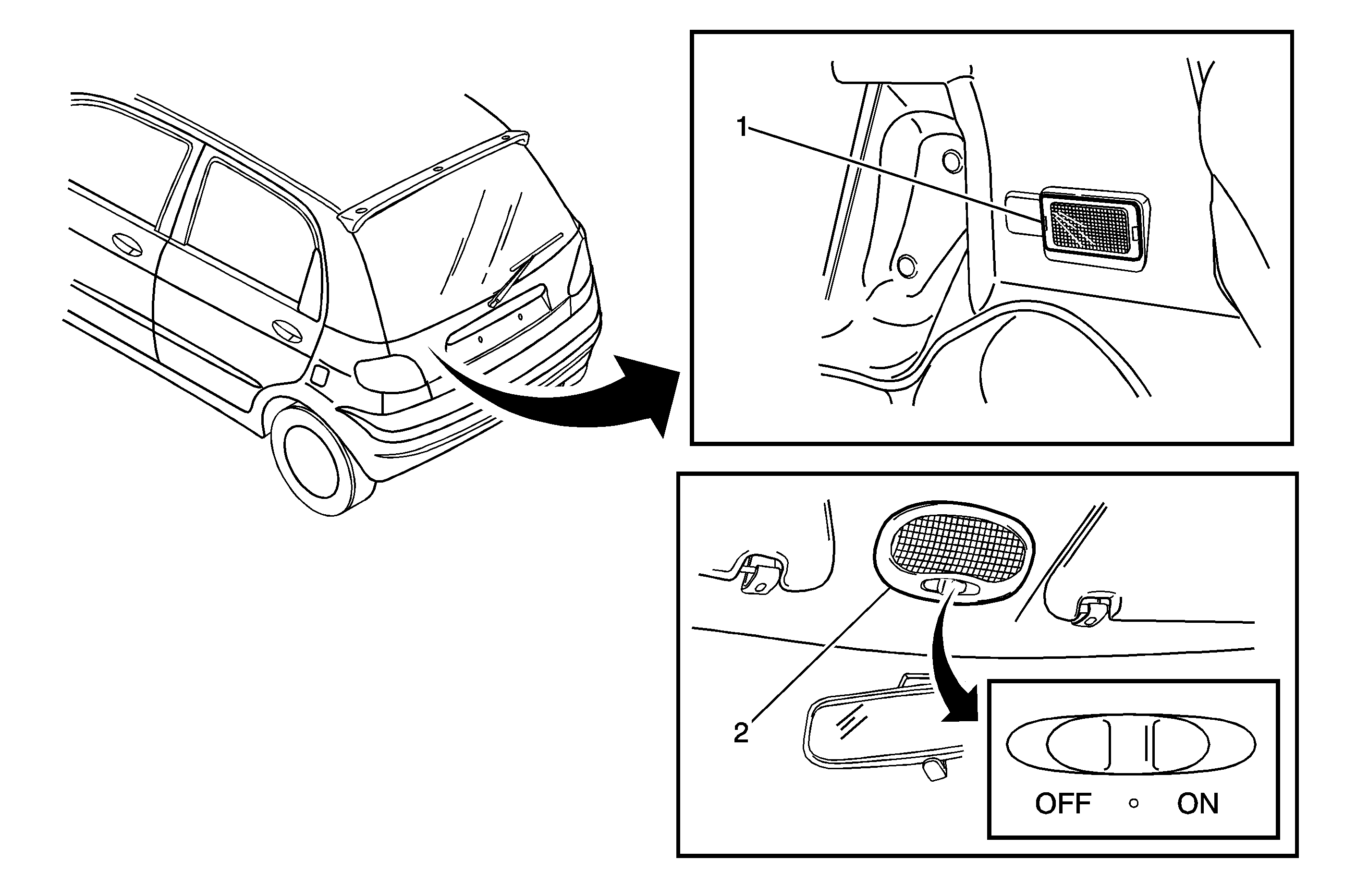 1

2

OFF ○ ON