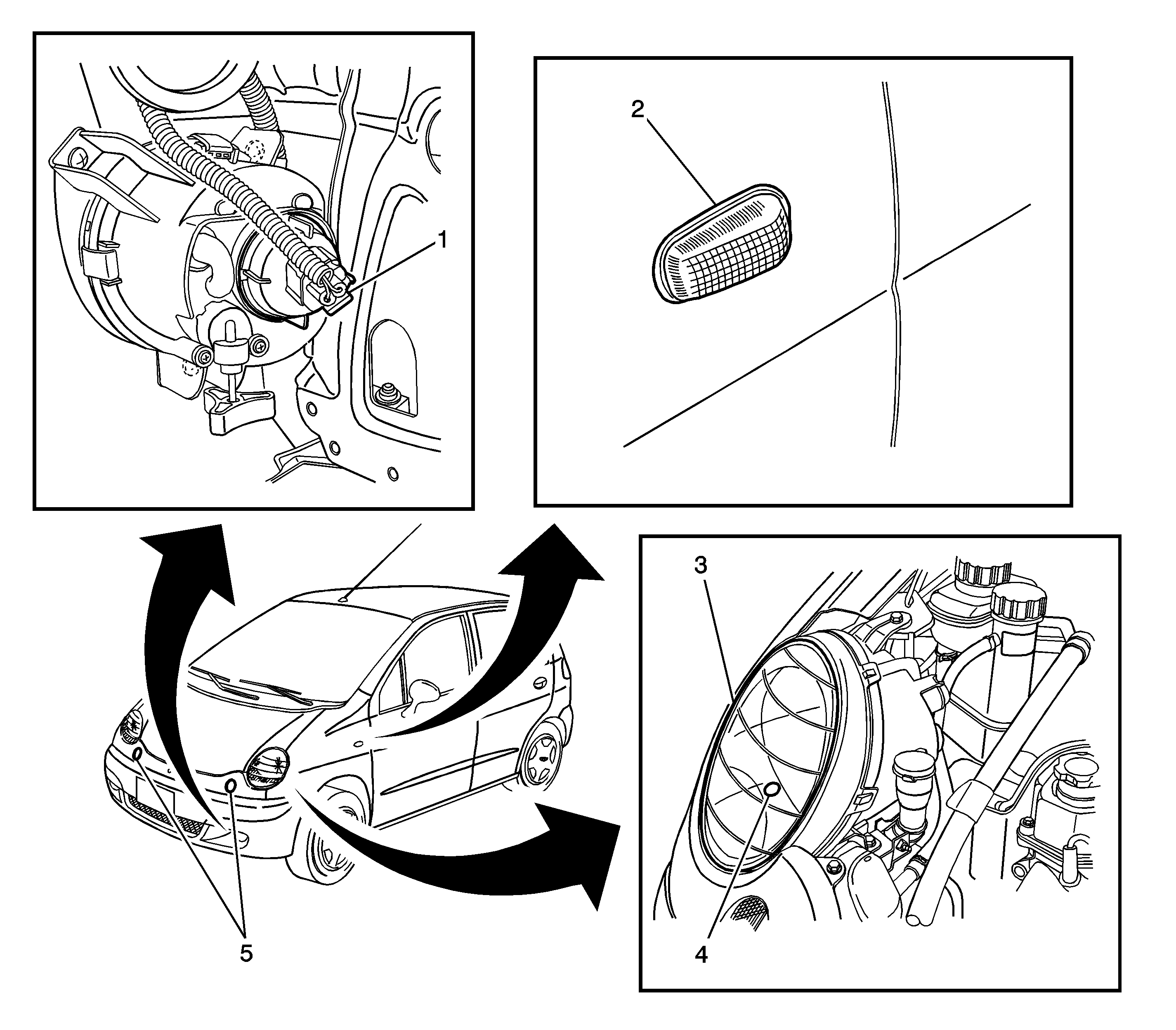 1
2
3
4
5