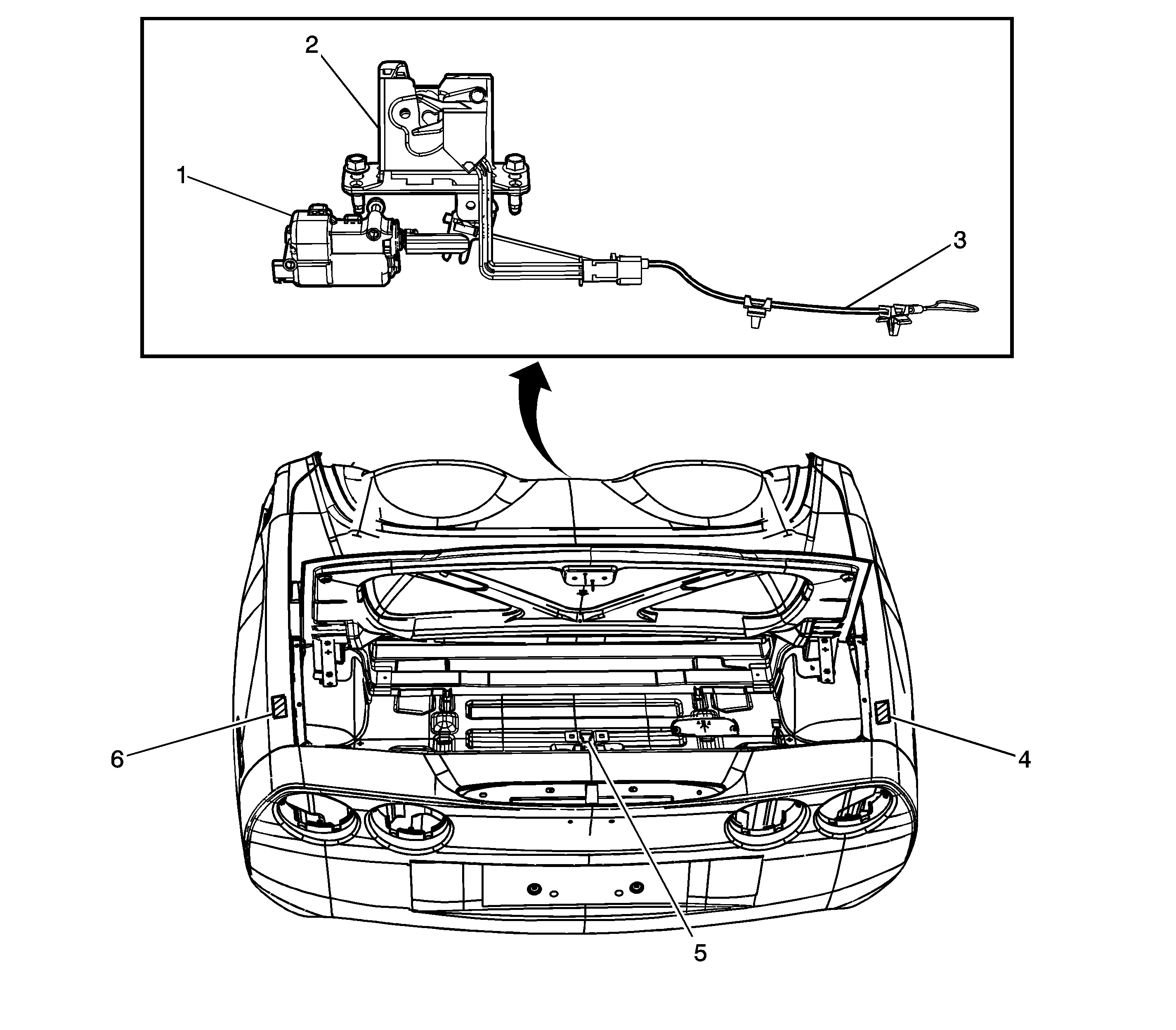 2
1
3
6
4
5