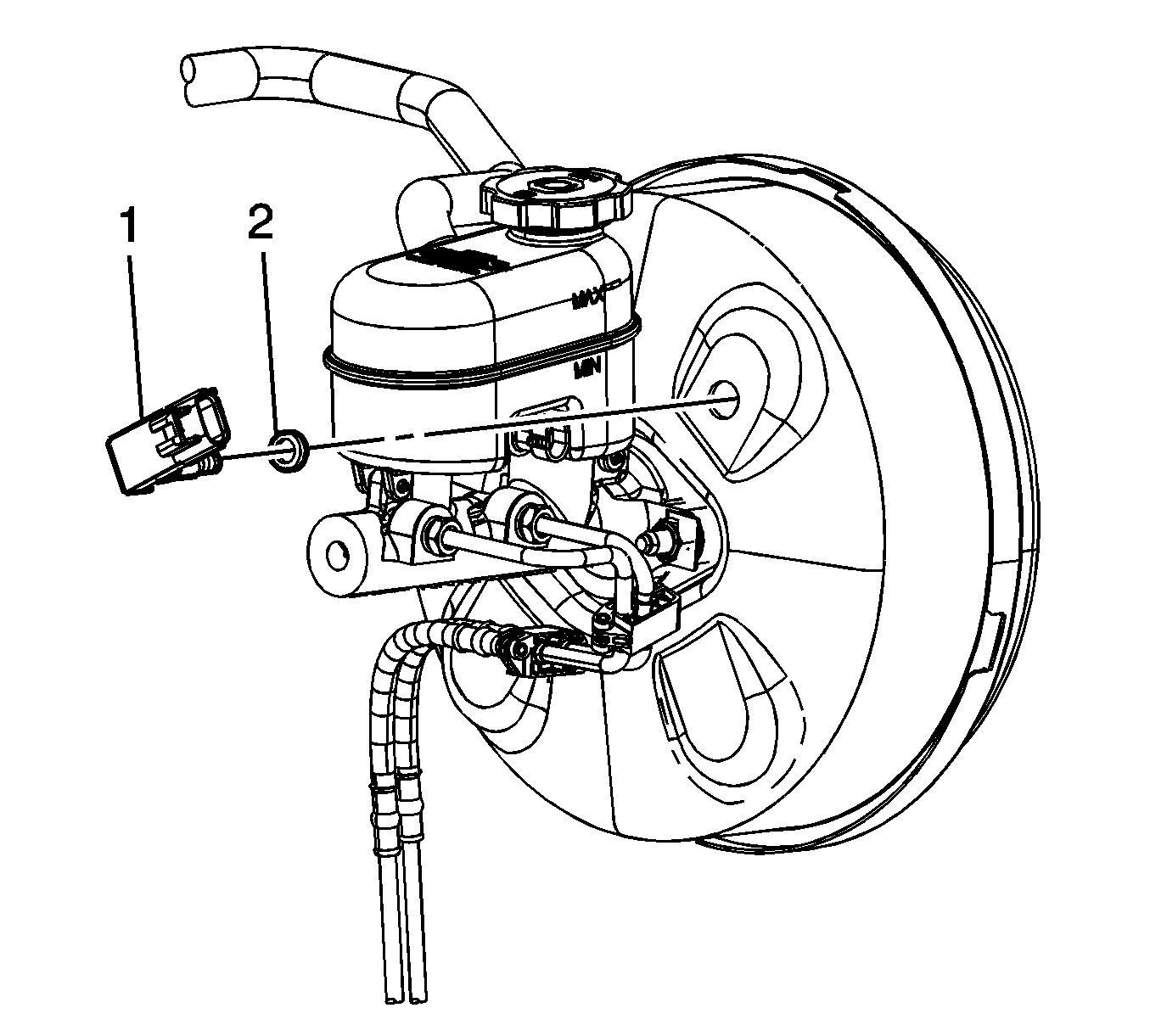 1
2
MAX
MIN