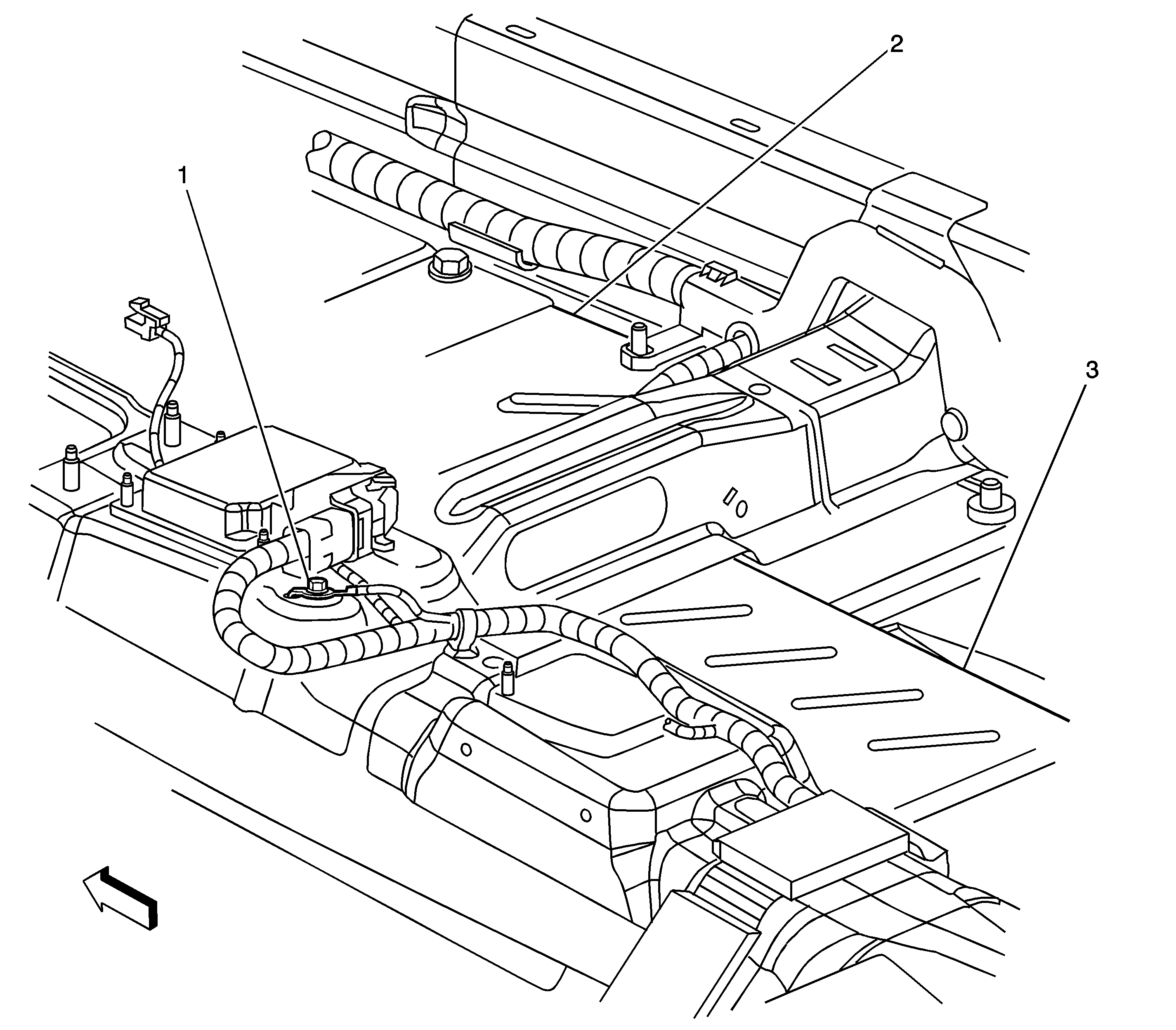 2
1
3