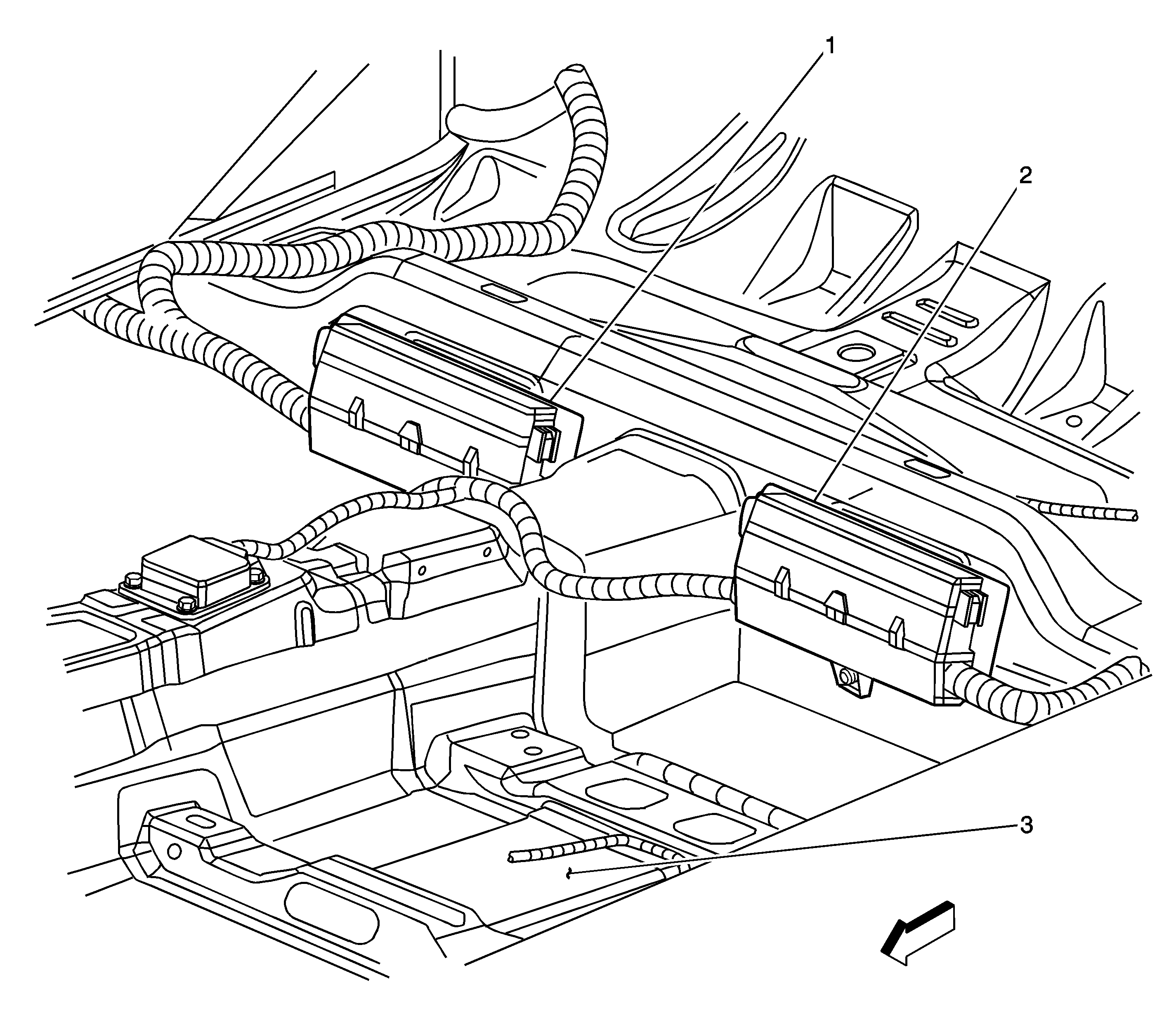 1
2
3