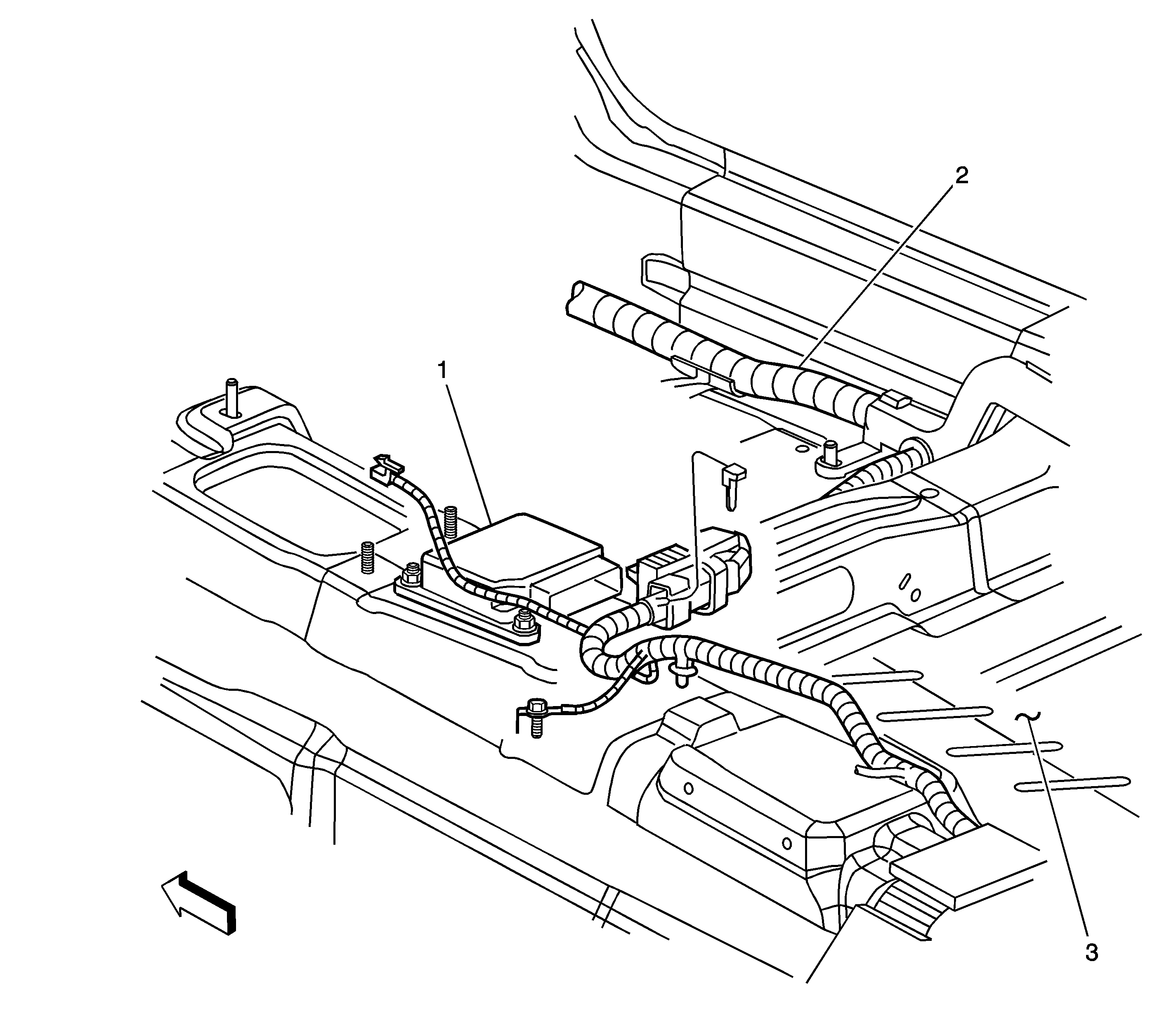 2

1

3