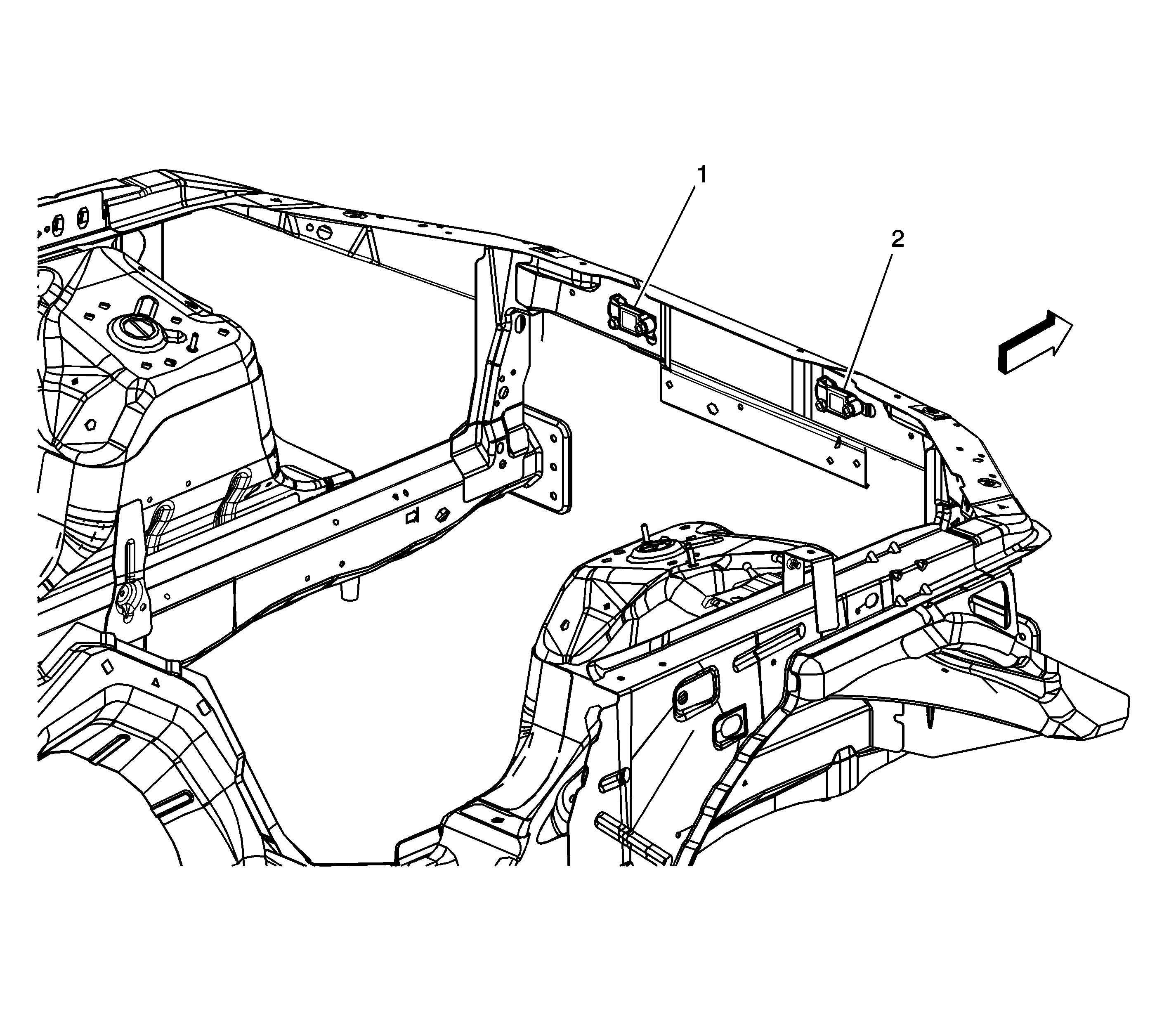 1

2