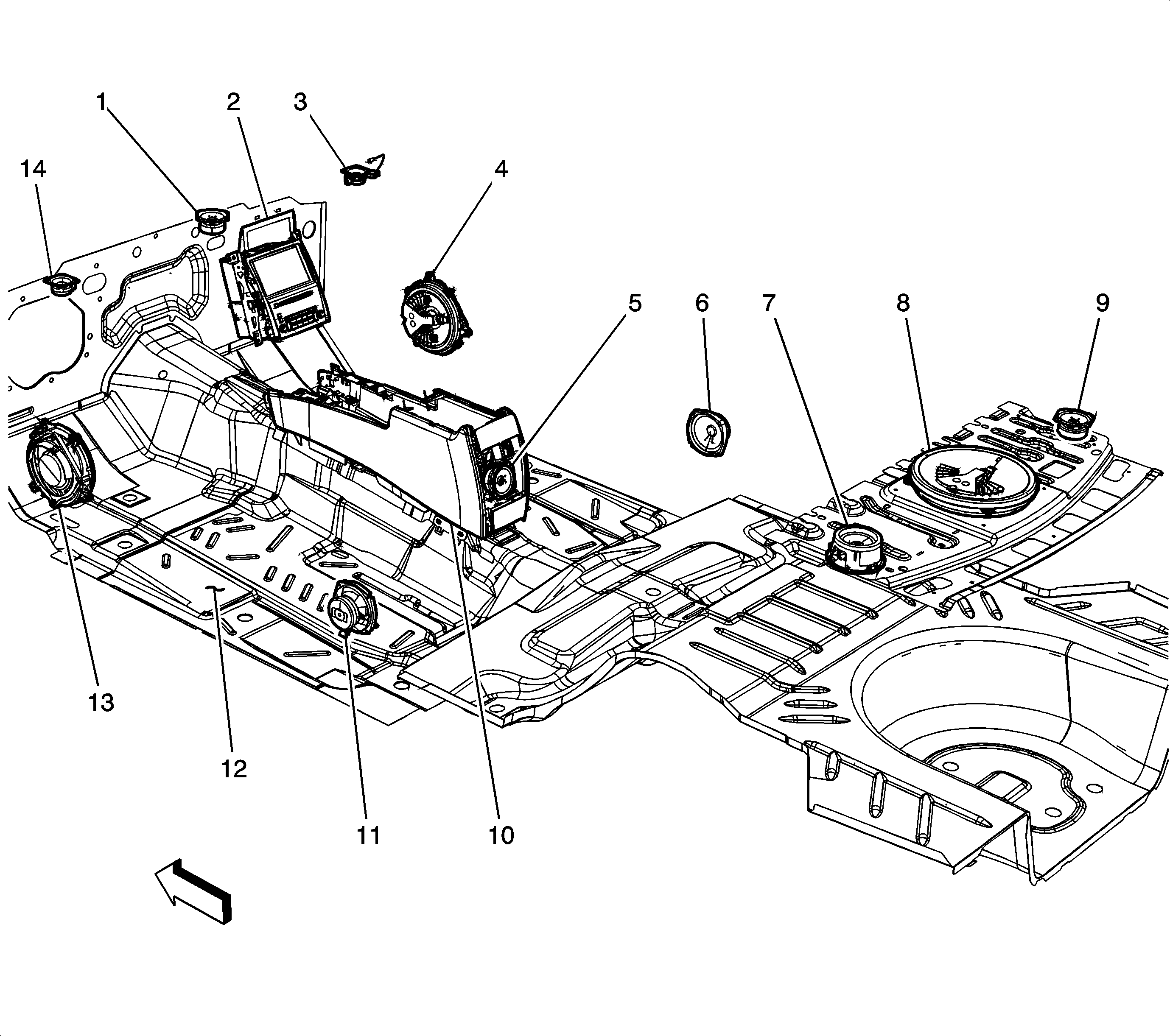 1
2
3
14
4
5
6
7
8
9
13
12
11
10