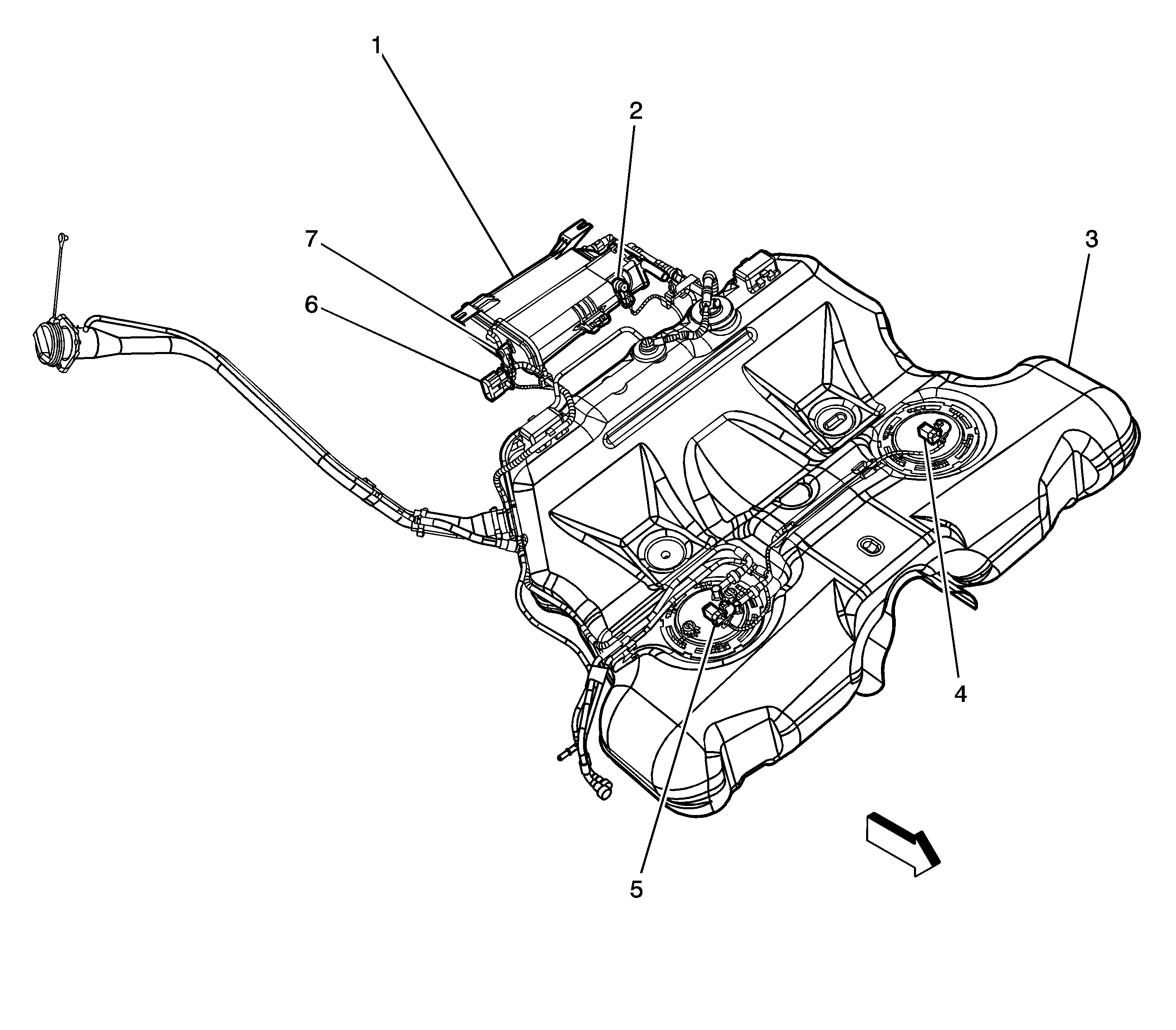 1
2
7
3
6
4
5